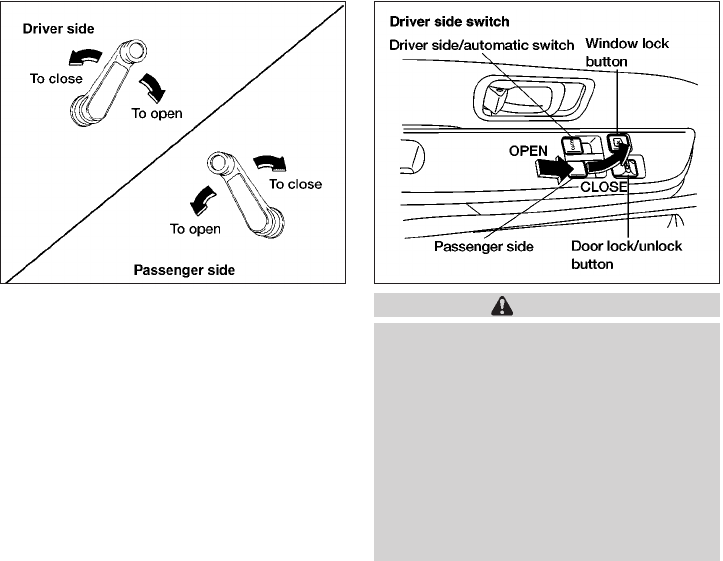 Driver side

To close

To open

To close

To open

Passenger side

Driver side switch

Driver side/automatic switch

Window lock button

OPEN

CLOSE

Passenger side

Door lock/unlock button