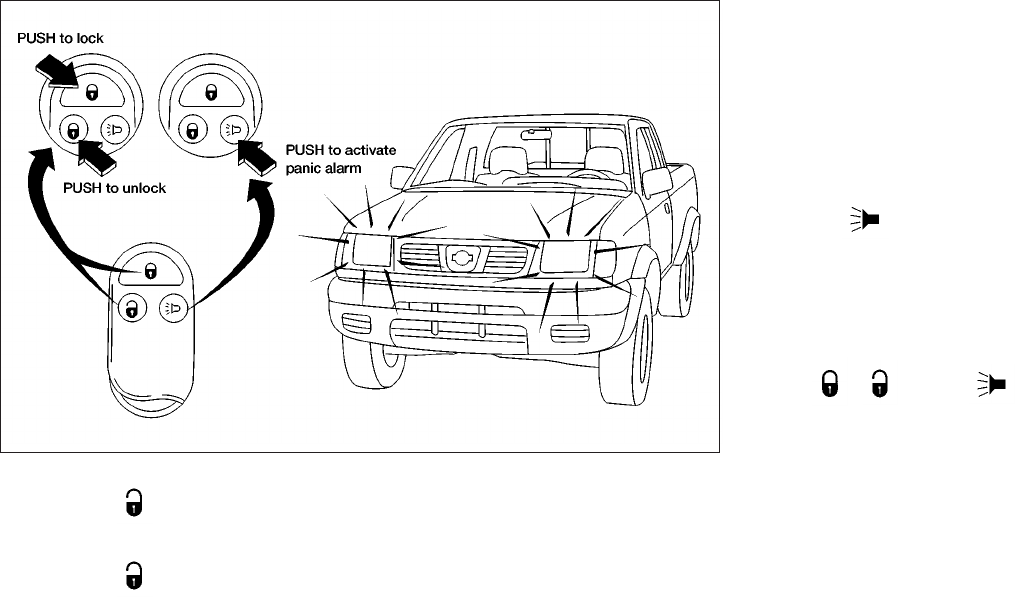 PUSH to lock

PUSH to unlock

PUSH to activate panic alarm