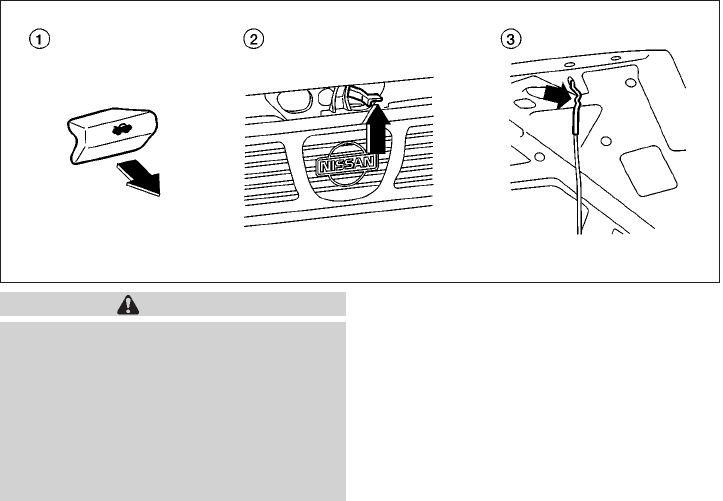 ①

②

NISSAN

③