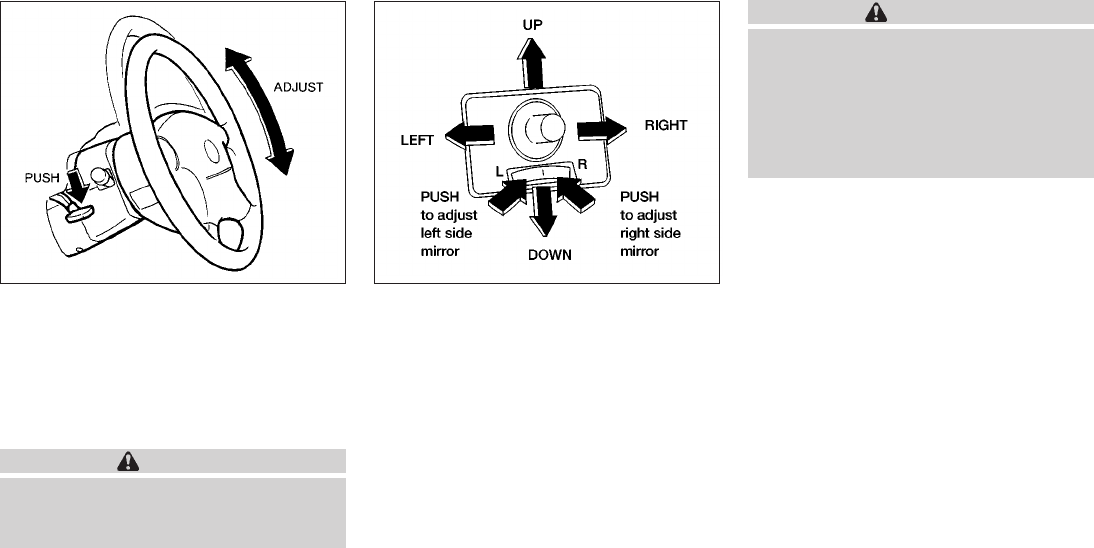 ADJUST

PUSH

UP

LEFT

RIGHT

L

R

PUSH to adjust left side mirror

DOWN

PUSH to adjust right side mirror