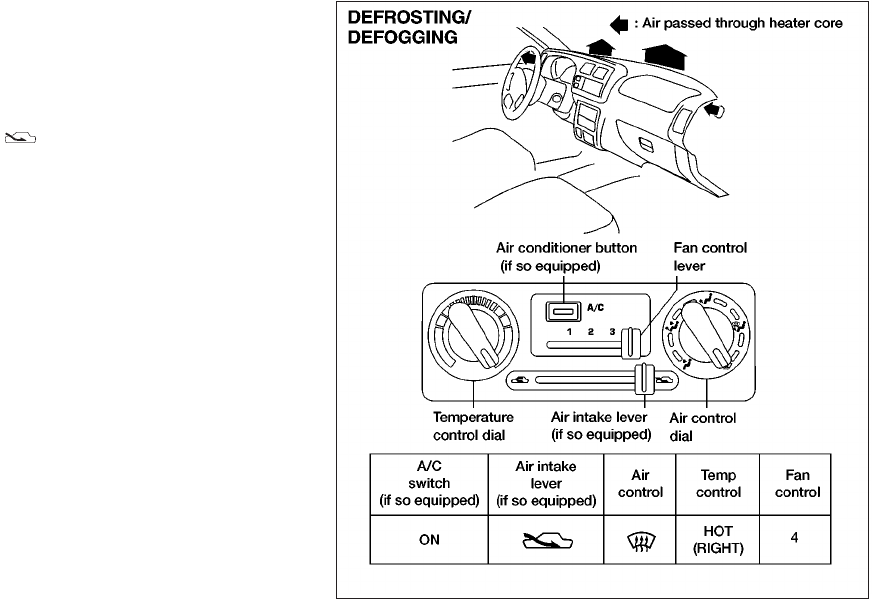 DEFROSTING/
DEFOGGING

: Air passed through heater core

Air conditioner button
(if so equipped)

Fan control
lever

A/C

1 2 3

Temperature
control dial

Air intake lever
(if so equipped)

Air control
dial

| A/C switch (if so equipped) | Air intake lever (if so equipped) | Air control | Temp control | Fan control |
|---|---|---|---|---|
| ON | | | HOT (RIGHT) | 4 |