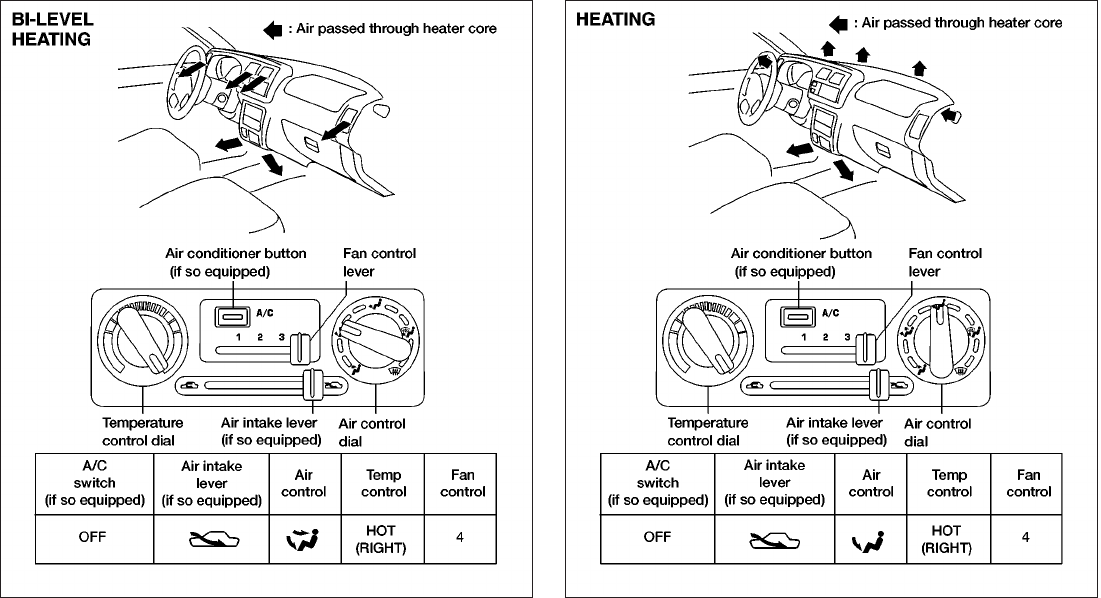 BI-LEVEL HEATING

: Air passed through heater core

Air conditioner button (if so equipped)

Fan control lever

A/C

1 2 3

Temperature control dial

Air intake lever (if so equipped)

Air control dial

| A/C switch (if so equipped) | Air intake lever (if so equipped) | Air control | Temp control | Fan control |
|---|---|---|---|---|
| OFF | | | HOT (RIGHT) | 4 |

HEATING

: Air passed through heater core

Air conditioner button (if so equipped)

Fan control lever

A/C

1 2 3

Temperature control dial

Air intake lever (if so equipped)

Air control dial

| A/C switch (if so equipped) | Air intake lever (if so equipped) | Air control | Temp control | Fan control |
|---|---|---|---|---|
| OFF | | | HOT (RIGHT) | 4 |