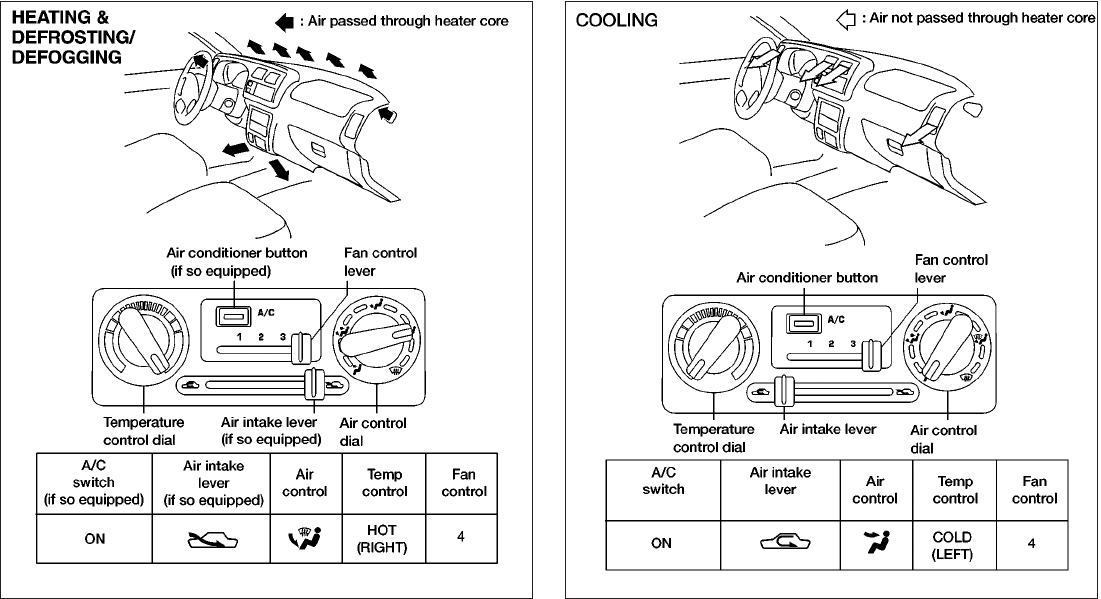 HEATING & DEFROSTING/ DEFOGGING

: Air passed through heater core

Air conditioner button (if so equipped)

Fan control lever

A/C

1 2 3

Temperature control dial

Air intake lever (if so equipped)

Air control dial

| A/C switch (if so equipped) | Air intake lever (if so equipped) | Air control | Temp control | Fan control |
|---|---|---|---|---|
| ON | | | HOT (RIGHT) | 4 |

COOLING

: Air not passed through heater core

Air conditioner button

Fan control lever

A/C

1 2 3

Temperature control dial

Air intake lever

Air control dial

| A/C switch | Air intake lever | Air control | Temp control | Fan control |
|---|---|---|---|---|
| ON | | | COLD (LEFT) | 4 |