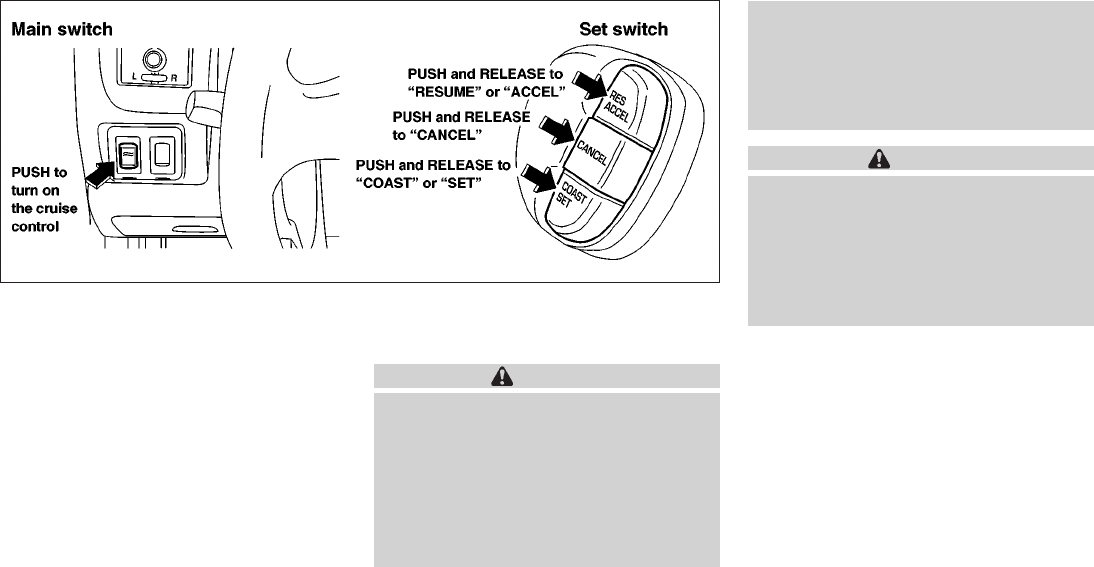 Main switch

L R

PUSH to turn on the cruise control

Set switch

PUSH and RELEASE to "RESUME" or "ACCEL"

PUSH and RELEASE to "CANCEL"

PUSH and RELEASE to "COAST" or "SET"

RES ACCEL

CANCEL

COAST SET