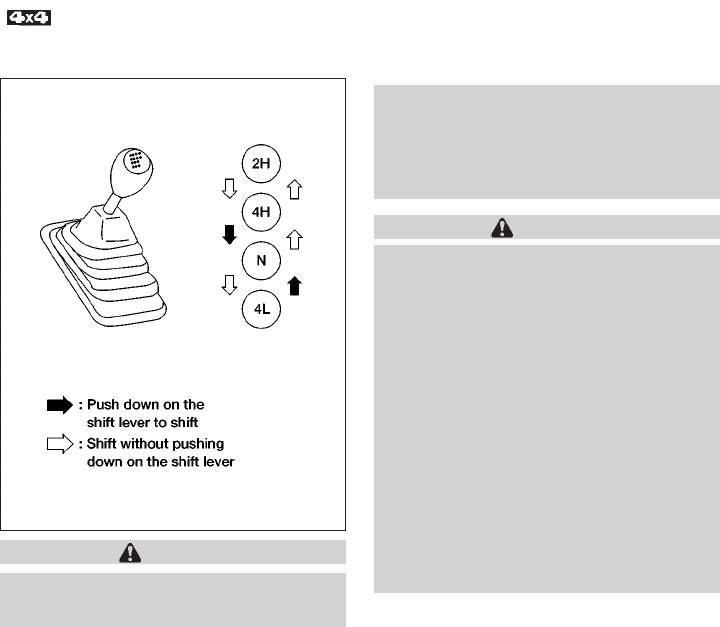 4x4

2H

4H

N

4L

: Push down on the shift lever to shift

: Shift without pushing down on the shift lever