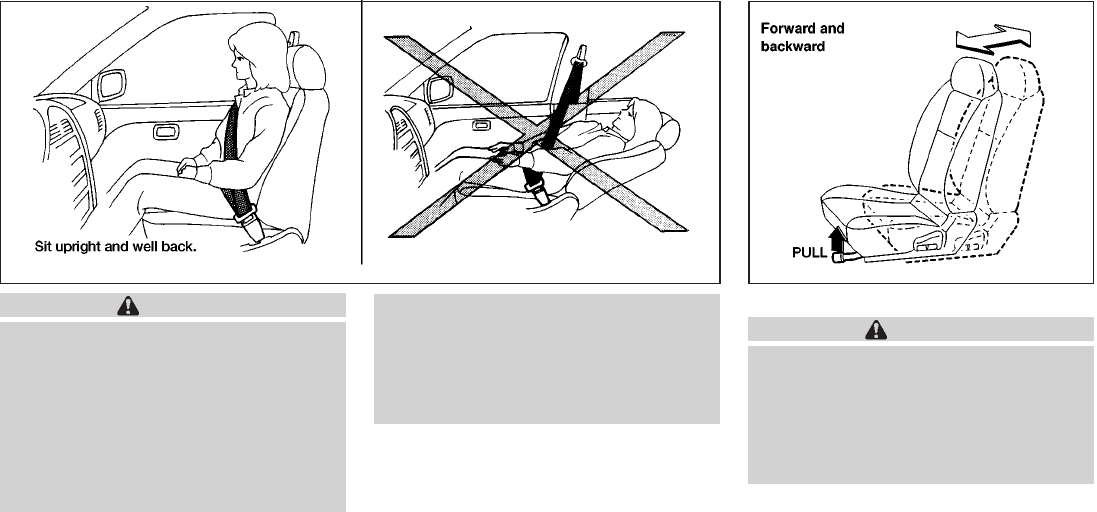 Sit upright and well back.

Forward and backward

PULL