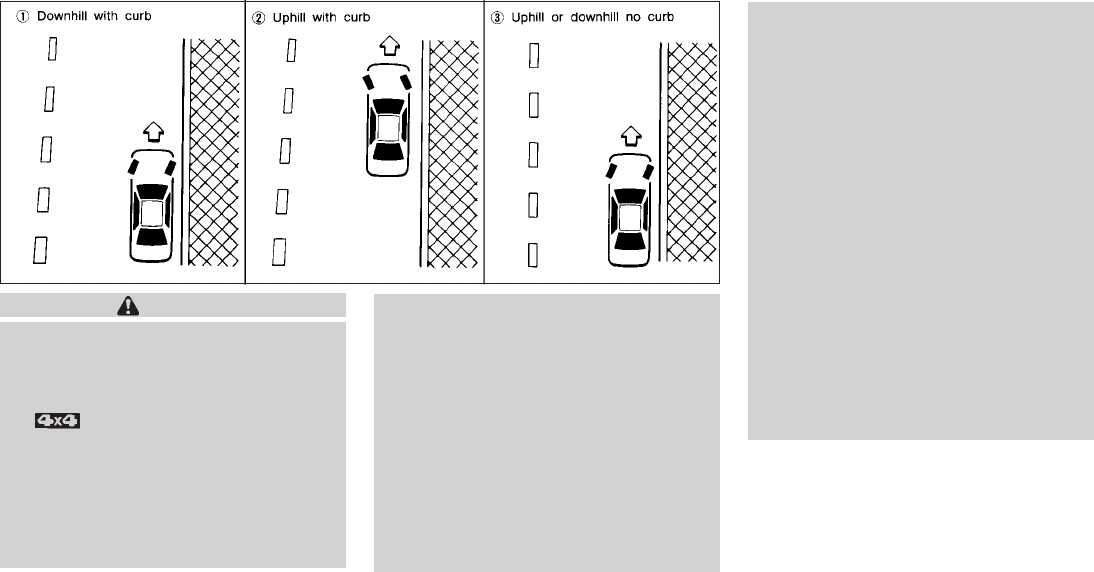 ① Downhill with curb

② Uphill with curb

③ Uphill or downhill no curb

4x4