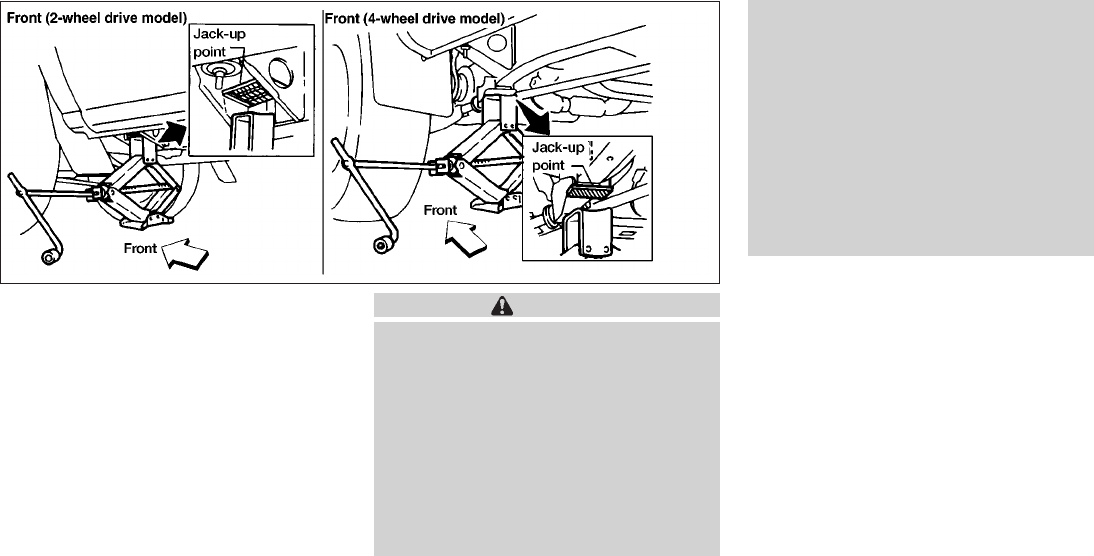 Front (2-wheel drive model)

Jack-up point

Front

Front (4-wheel drive model)

Jack-up point

Front