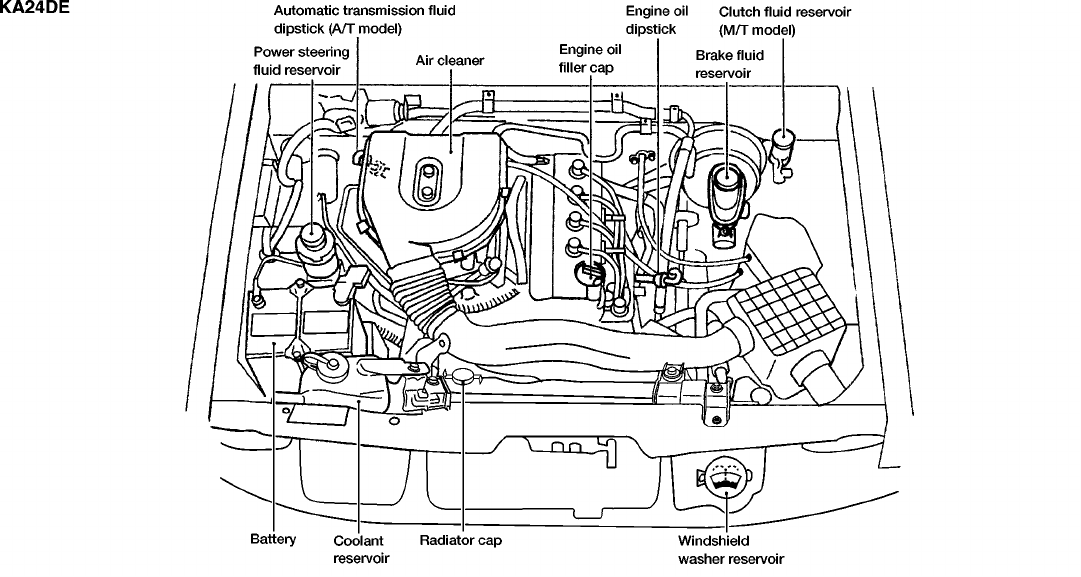 KA24DE

Automatic transmission fluid dipstick (A/T model)

Power steering fluid reservoir

Air cleaner

Engine oil filler cap

Engine oil dipstick

Clutch fluid reservoir (M/T model)

Brake fluid reservoir

Battery

Coolant reservoir

Radiator cap

Windshield washer reservoir