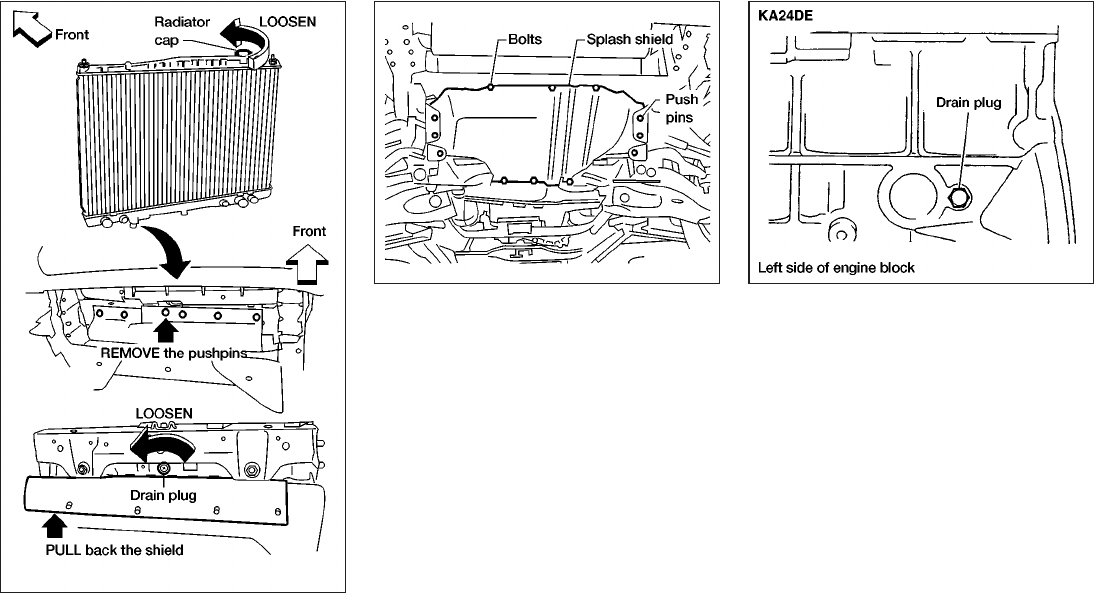 Front

Radiator cap

LOOSEN

Front

REMOVE the pushpins

LOOSEN

Drain plug

PULL back the shield

Bolts

Splash shield

Push pins

KA24DE

Drain plug

Left side of engine block