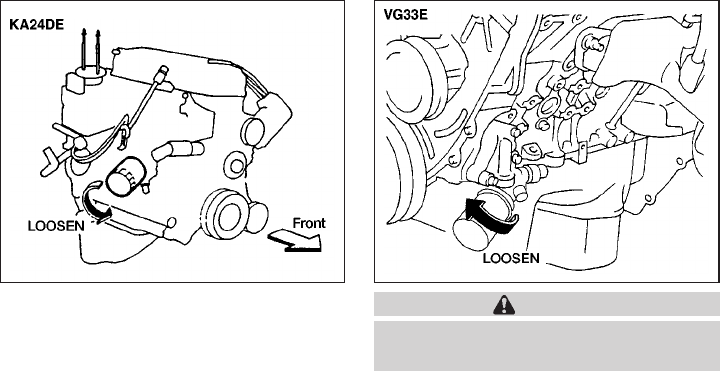 KA24DE

LOOSEN

Front

VG33E

LOOSEN