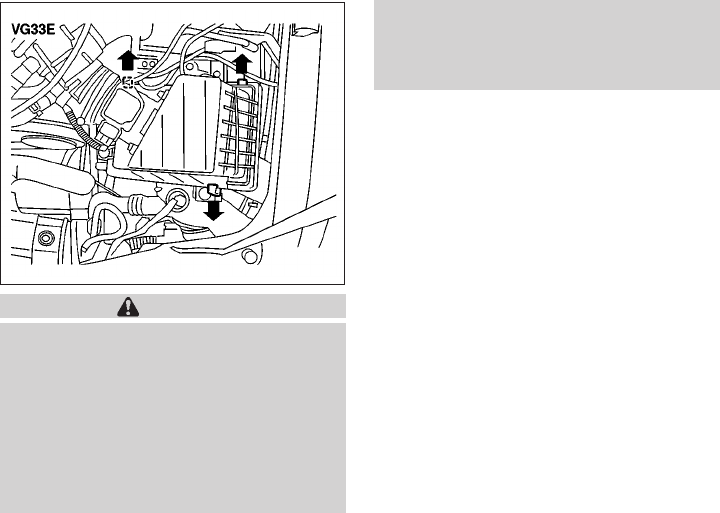 VG33E