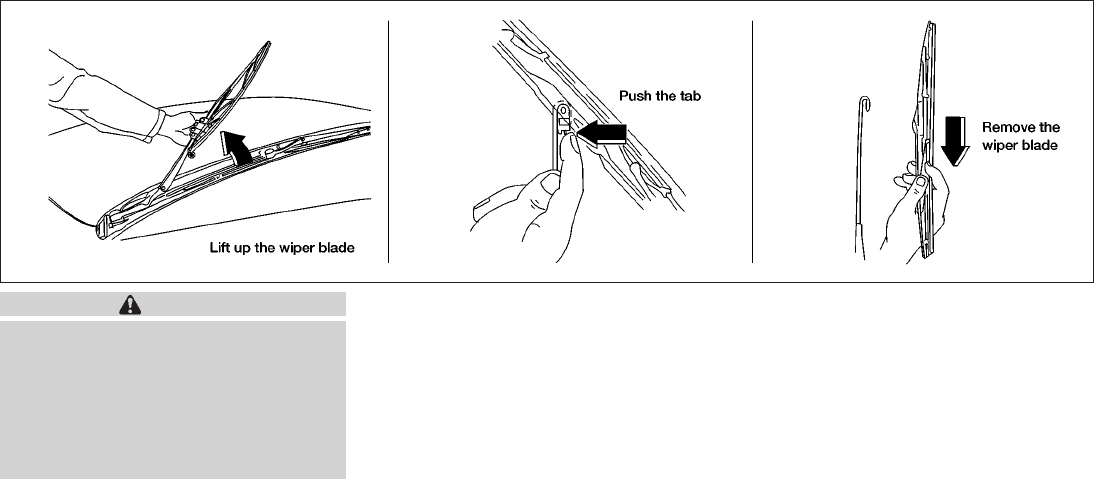 Lift up the wiper blade

Push the tab

Remove the wiper blade