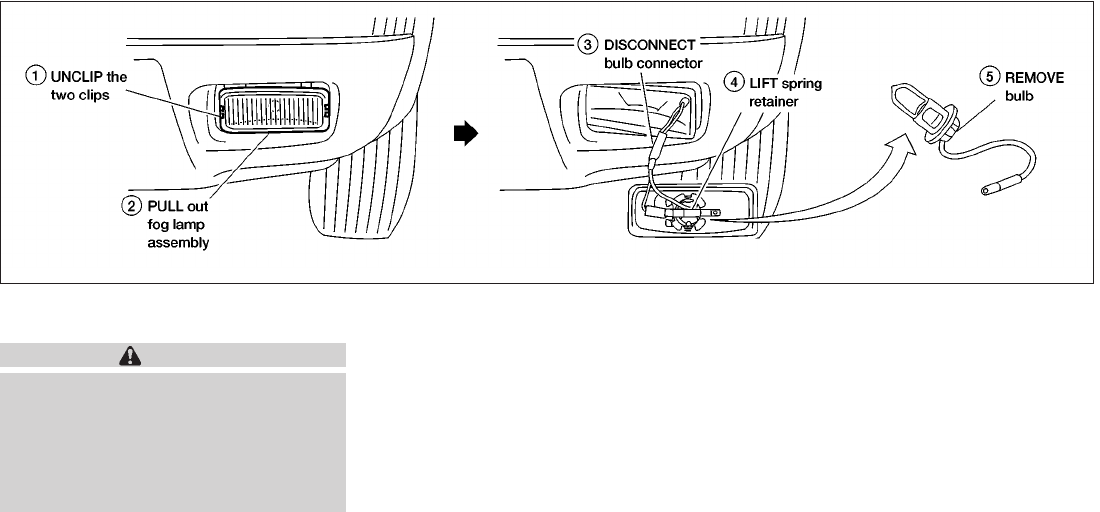 ① UNCLIP the two clips

② PULL out fog lamp assembly

③ DISCONNECT bulb connector

④ LIFT spring retainer

⑤ REMOVE bulb