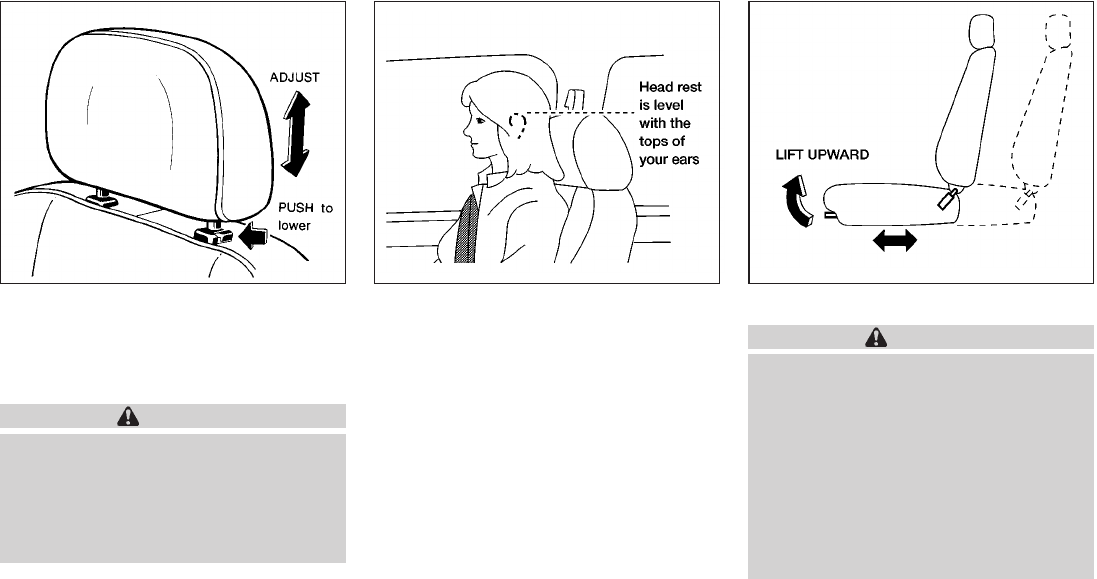 ADJUST

PUSH to lower

Head rest is level with the tops of your ears

LIFT UPWARD