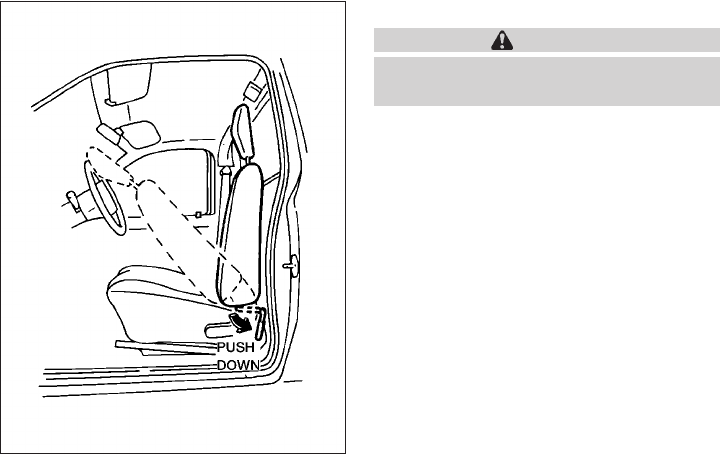 PUSH DOWN