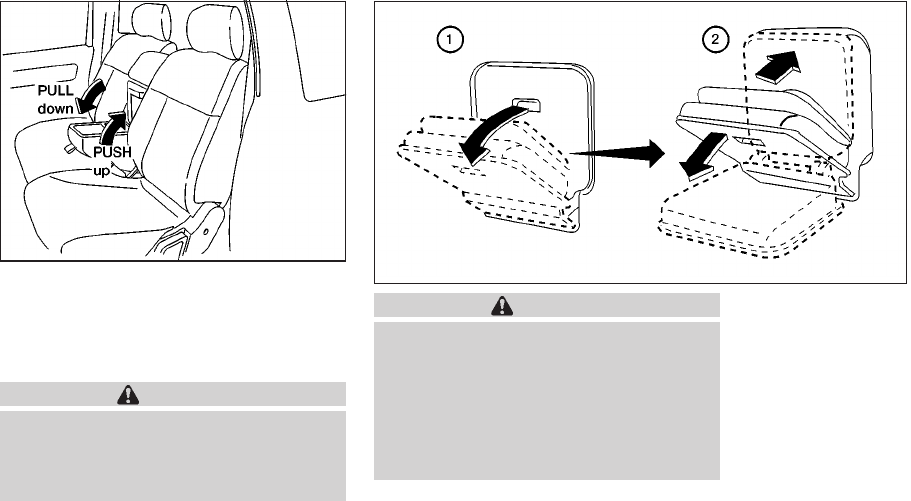 PULL down

PUSH up

1

2