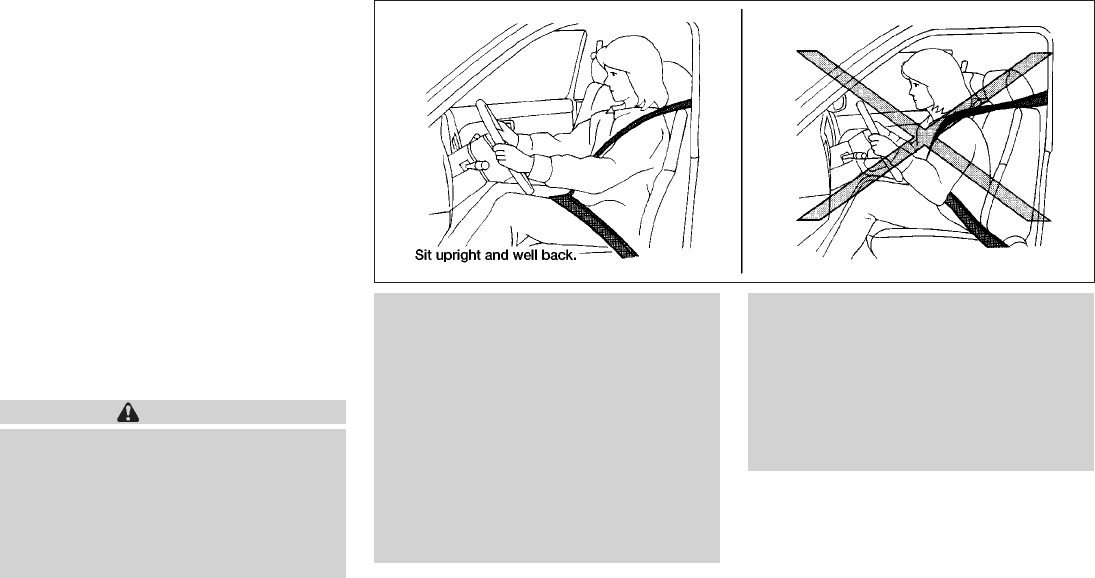 Sit upright and well back.