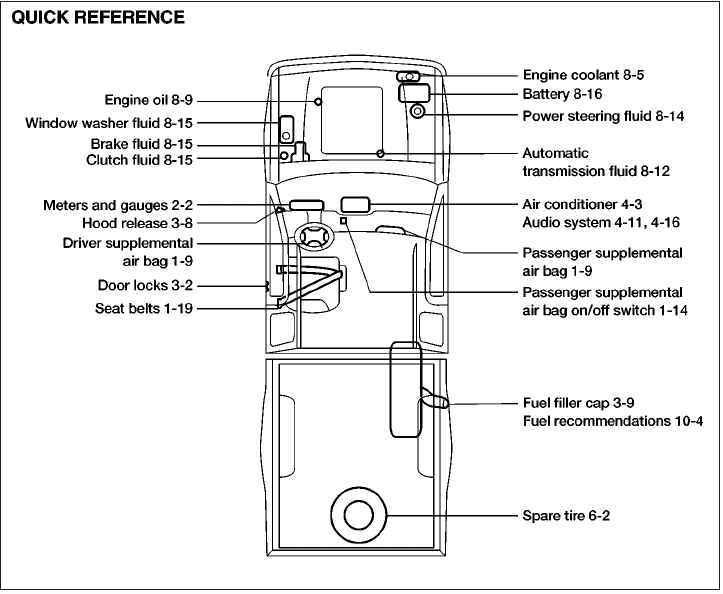 QUICK REFERENCE

Engine oil 8-9
Window washer fluid 8-15
Brake fluid 8-15
Clutch fluid 8-15
Meters and gauges 2-2
Hood release 3-8
Driver supplemental air bag 1-9
Door locks 3-2
Seat belts 1-19

Engine coolant 8-5
Battery 8-16
Power steering fluid 8-14
Automatic transmission fluid 8-12
Air conditioner 4-3
Audio system 4-11, 4-16
Passenger supplemental air bag 1-9
Passenger supplemental air bag on/off switch 1-14
Fuel filler cap 3-9
Fuel recommendations 10-4
Spare tire 6-2