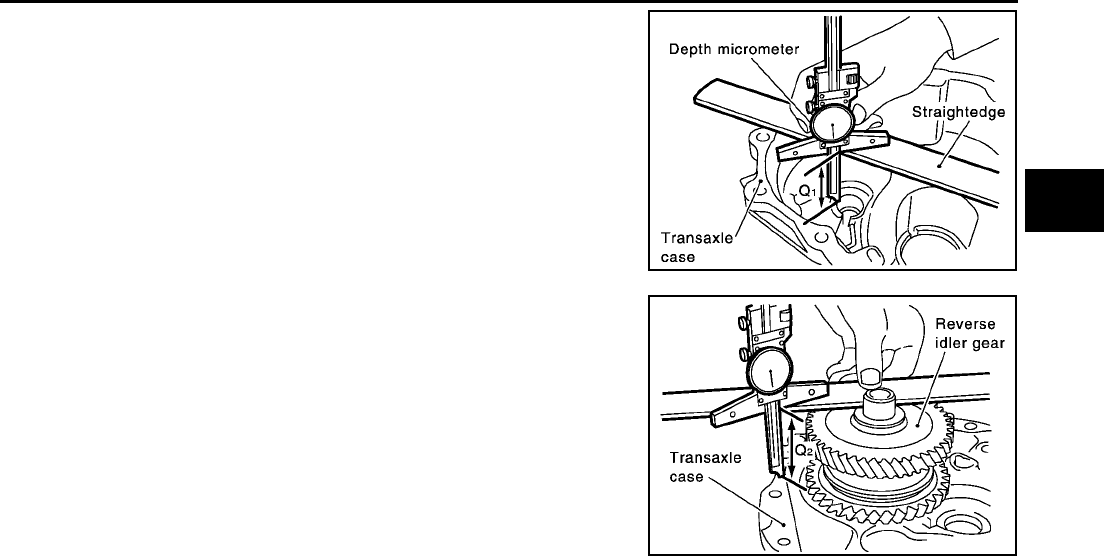 Depth micrometer
Straightedge
$Q_1$
Transaxle case

Reverse idler gear
$Q_2$
Transaxle case