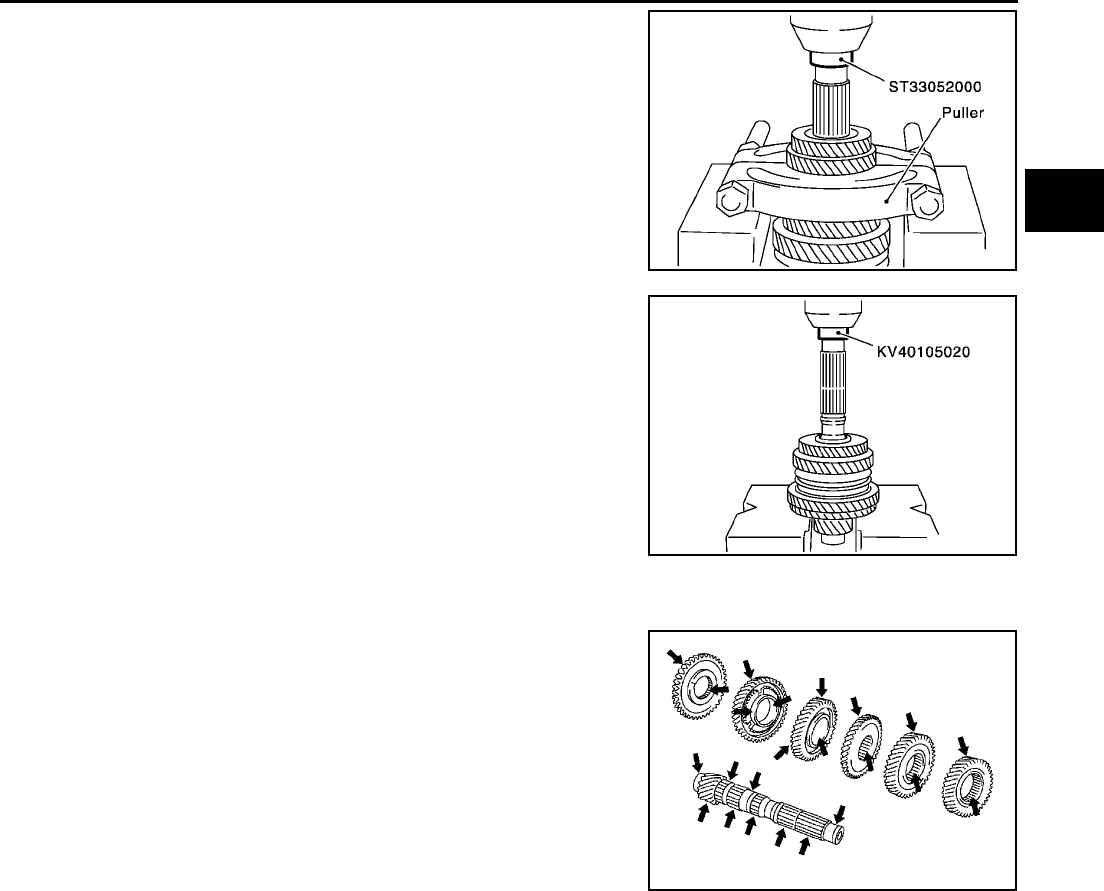 ST33052000
Puller

KV40105020