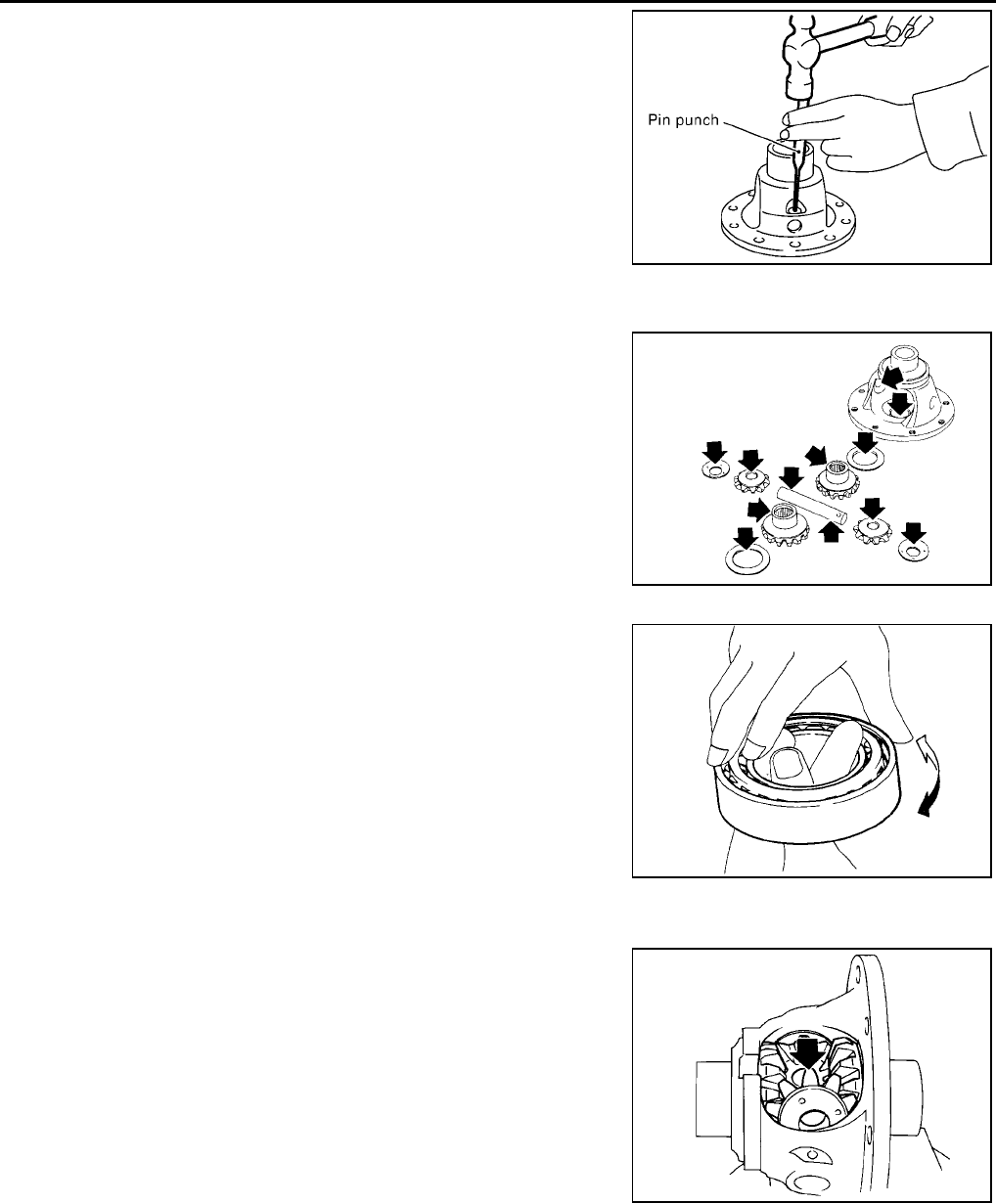 Pin punch