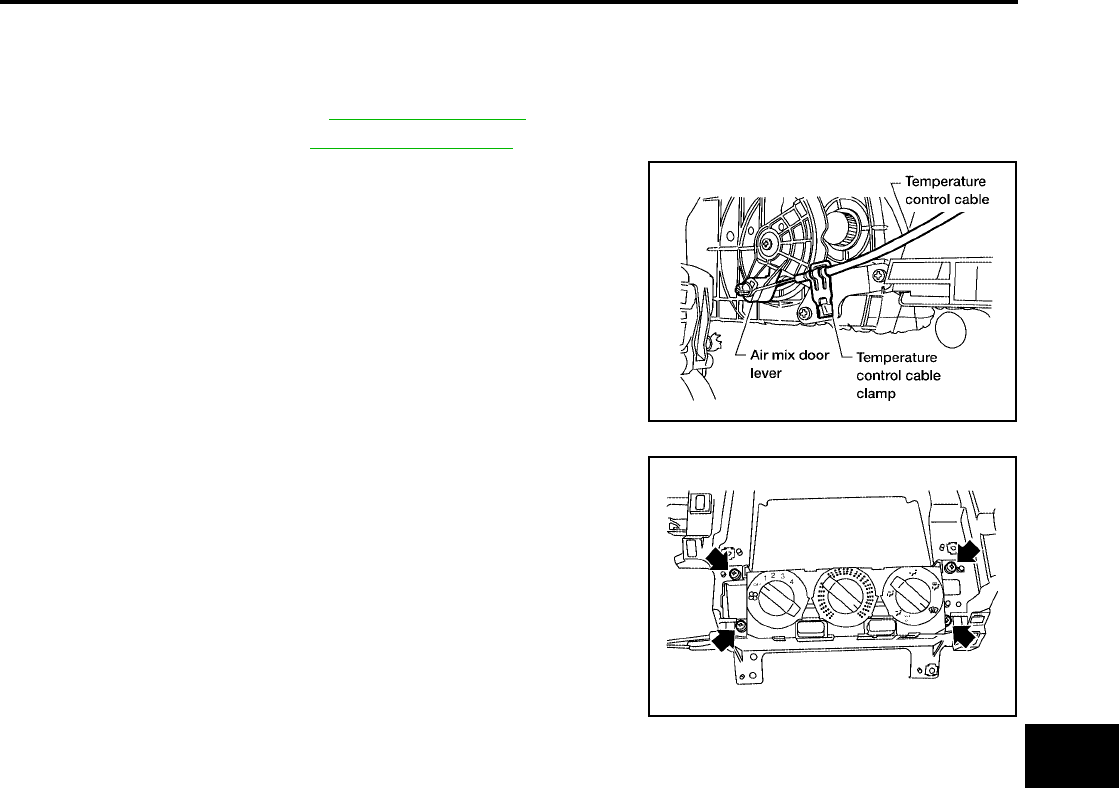 Temperature control cable

Air mix door lever

Temperature control cable clamp

1 2 3 4