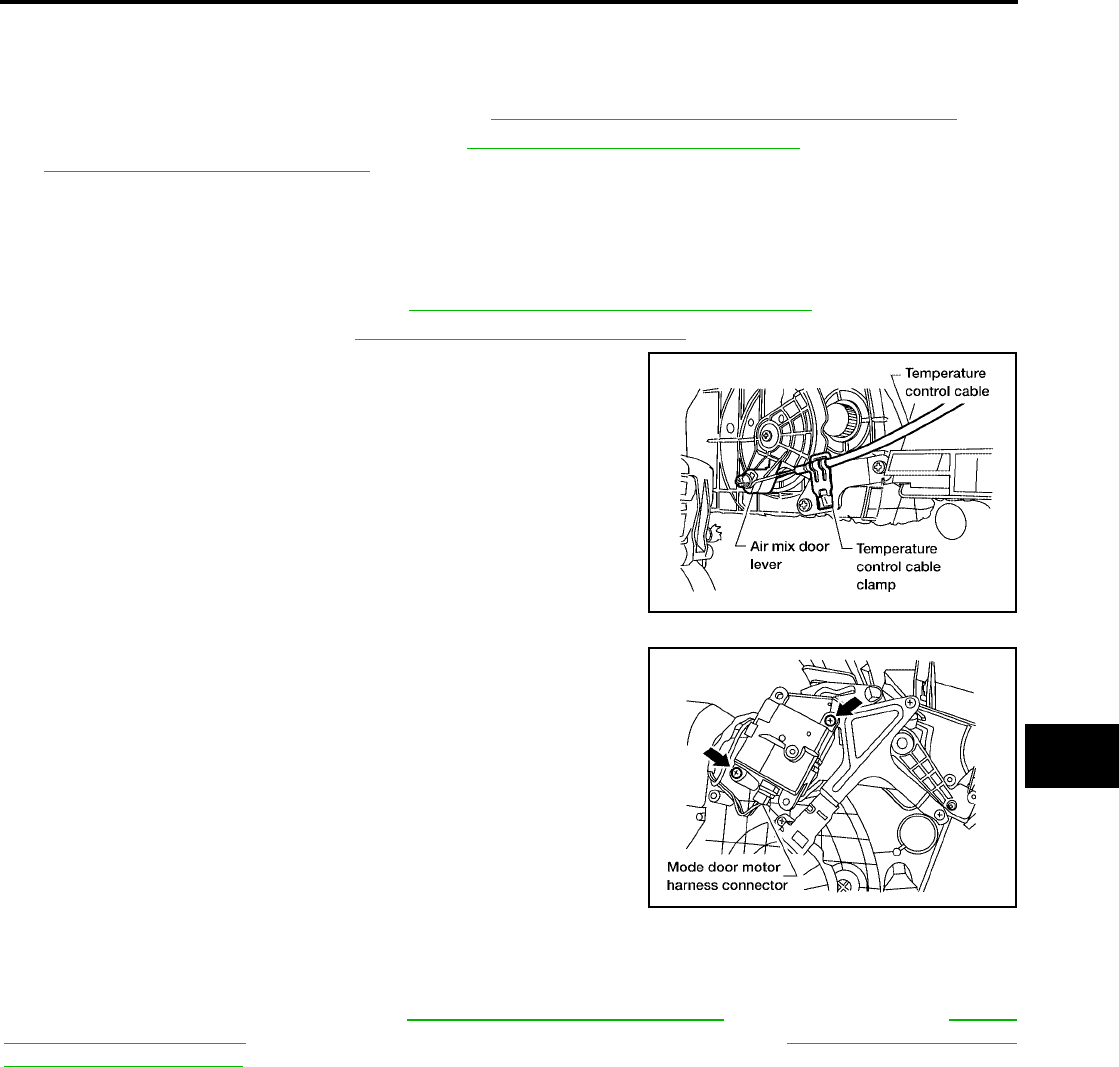 Temperature control cable

Air mix door lever

Temperature control cable clamp

Mode door motor harness connector