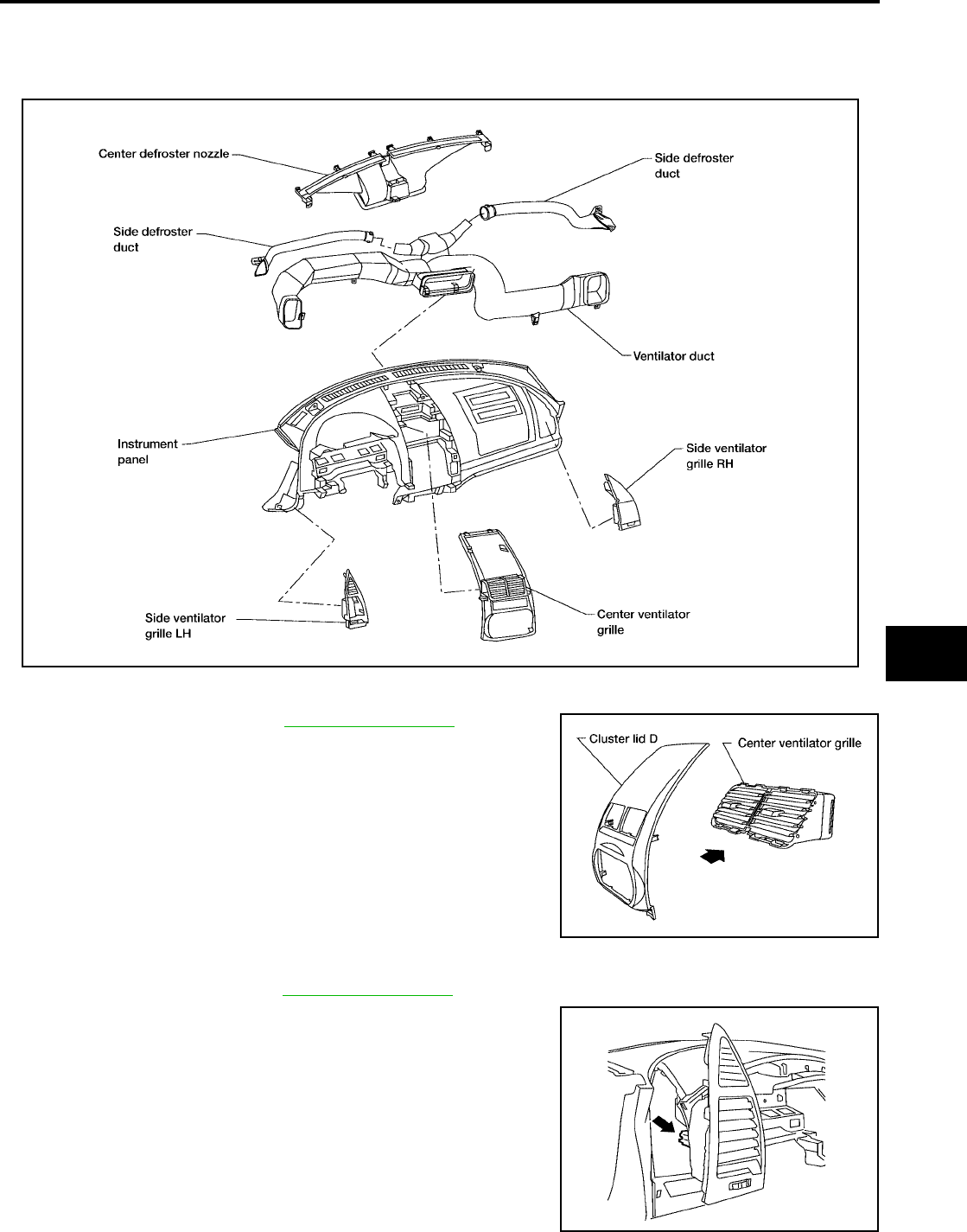 Center defroster nozzle

Side defroster duct

Side defroster duct

Ventilator duct

Instrument panel

Side ventilator grille RH

Side ventilator grille LH

Center ventilator grille

Cluster lid D

Center ventilator grille