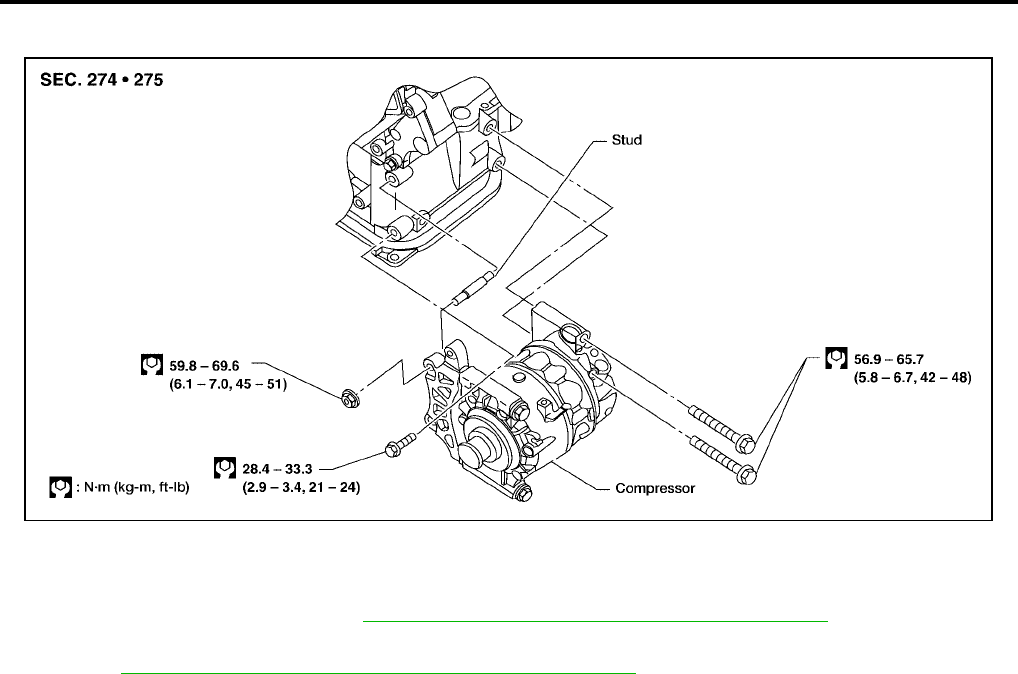 SEC. 274 • 275

Stud

59.8 – 69.6
(6.1 – 7.0, 45 – 51)

56.9 – 65.7
(5.8 – 6.7, 42 – 48)

28.4 – 33.3
(2.9 – 3.4, 21 – 24)

: N·m (kg-m, ft-lb)

Compressor