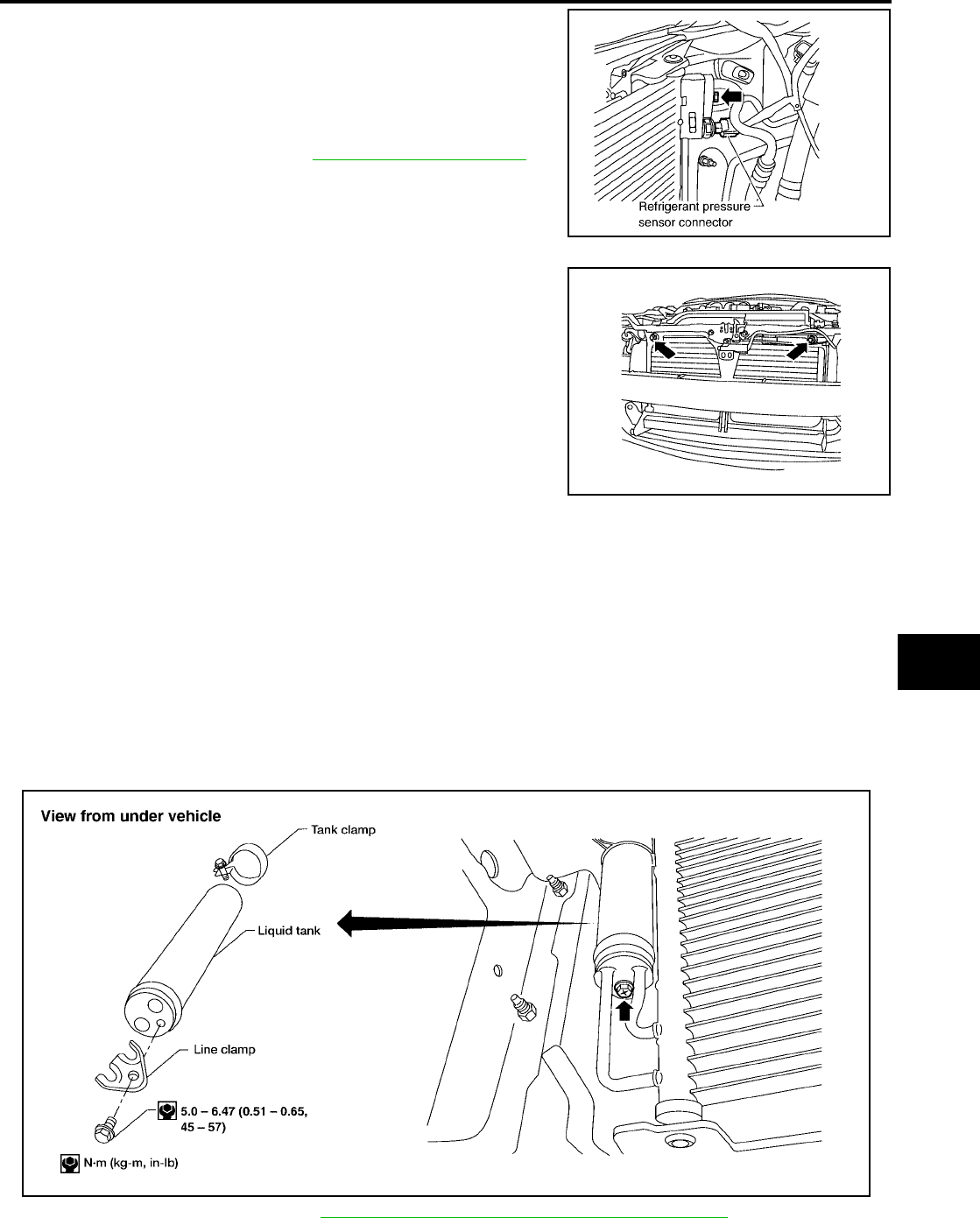 Refrigerant pressure sensor connector

View from under vehicle

Tank clamp

Liquid tank

Line clamp

5.0 – 6.47 (0.51 – 0.65, 45 – 57)

N·m (kg-m, in-lb)