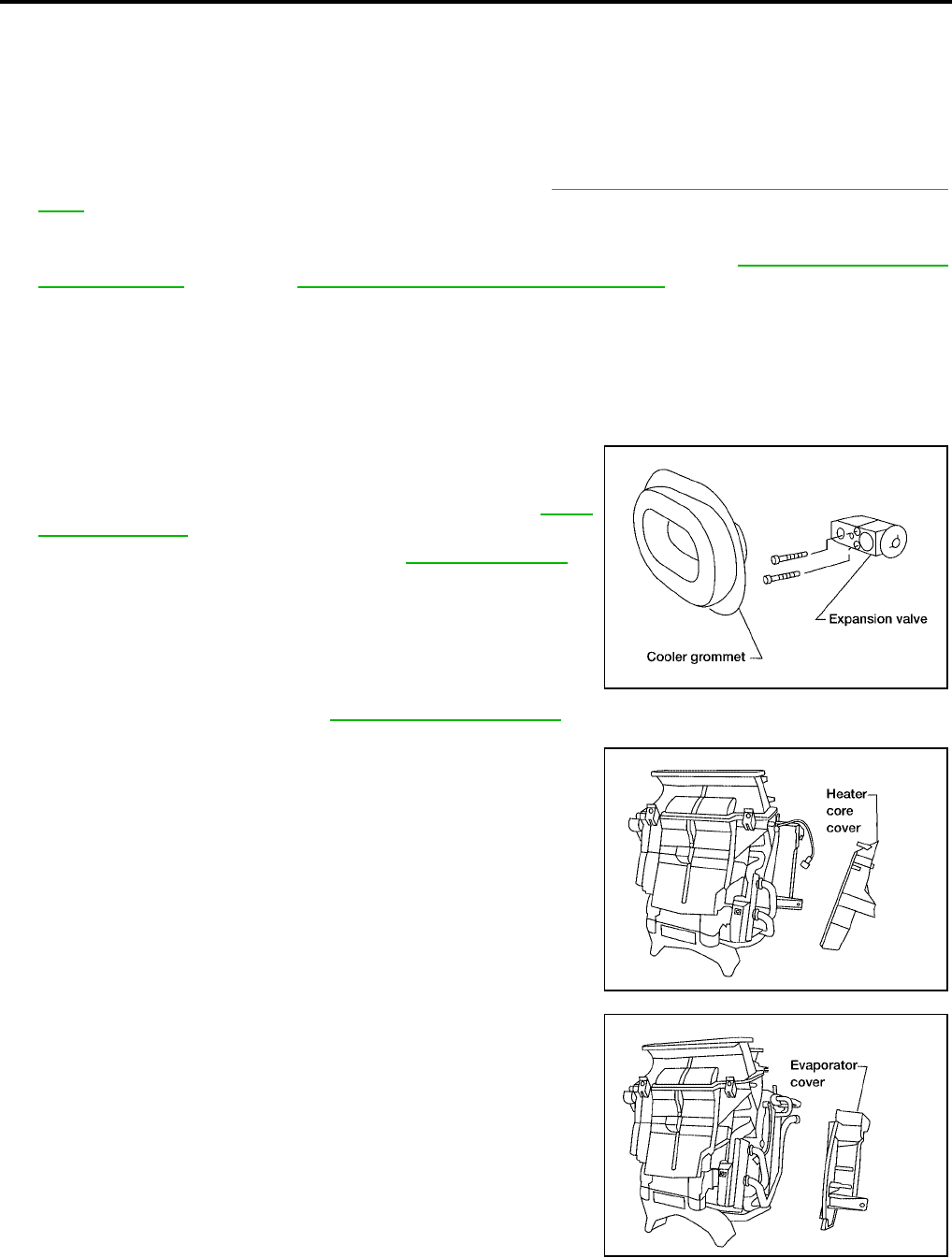 Expansion valve

Cooler grommet

Heater core cover

Evaporator cover