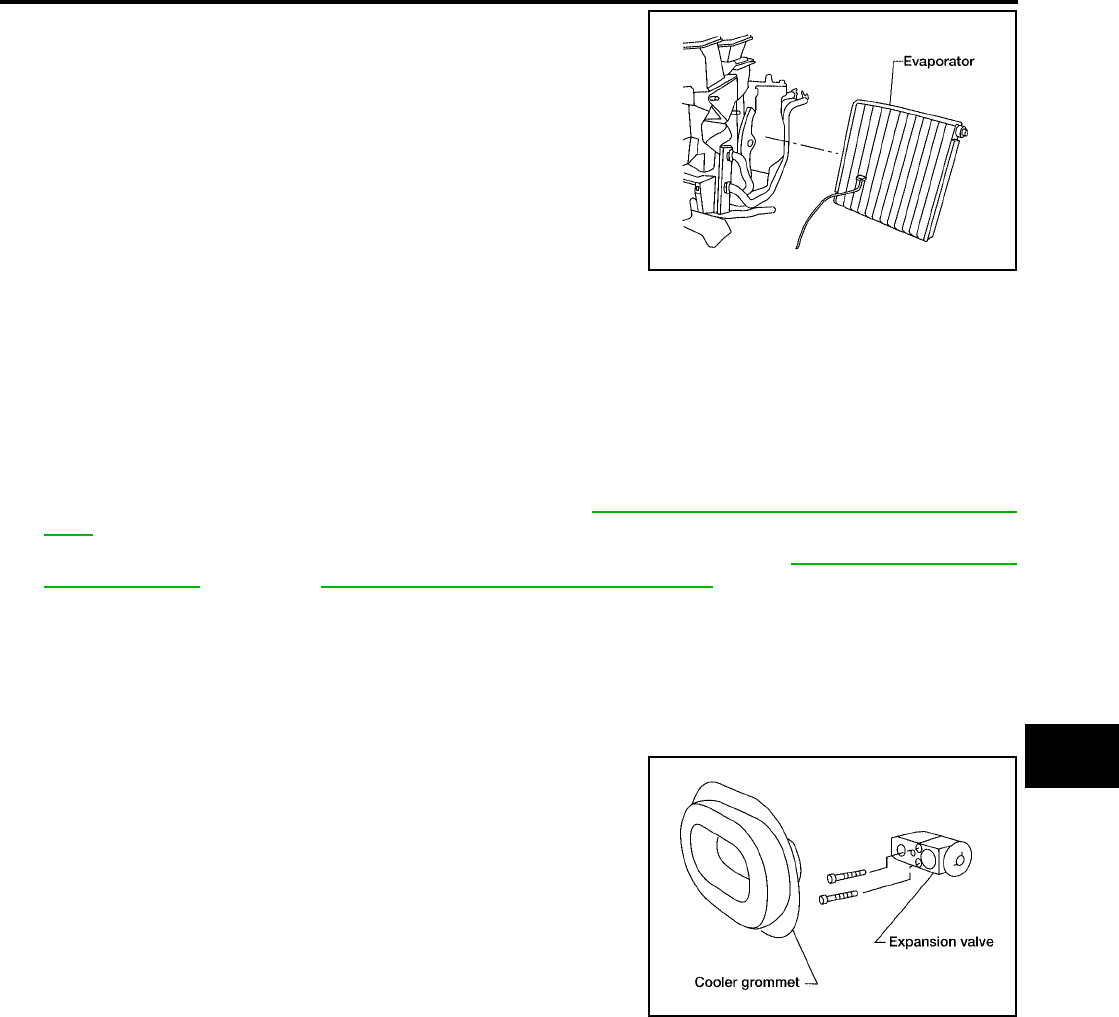 Evaporator

Expansion valve

Cooler grommet