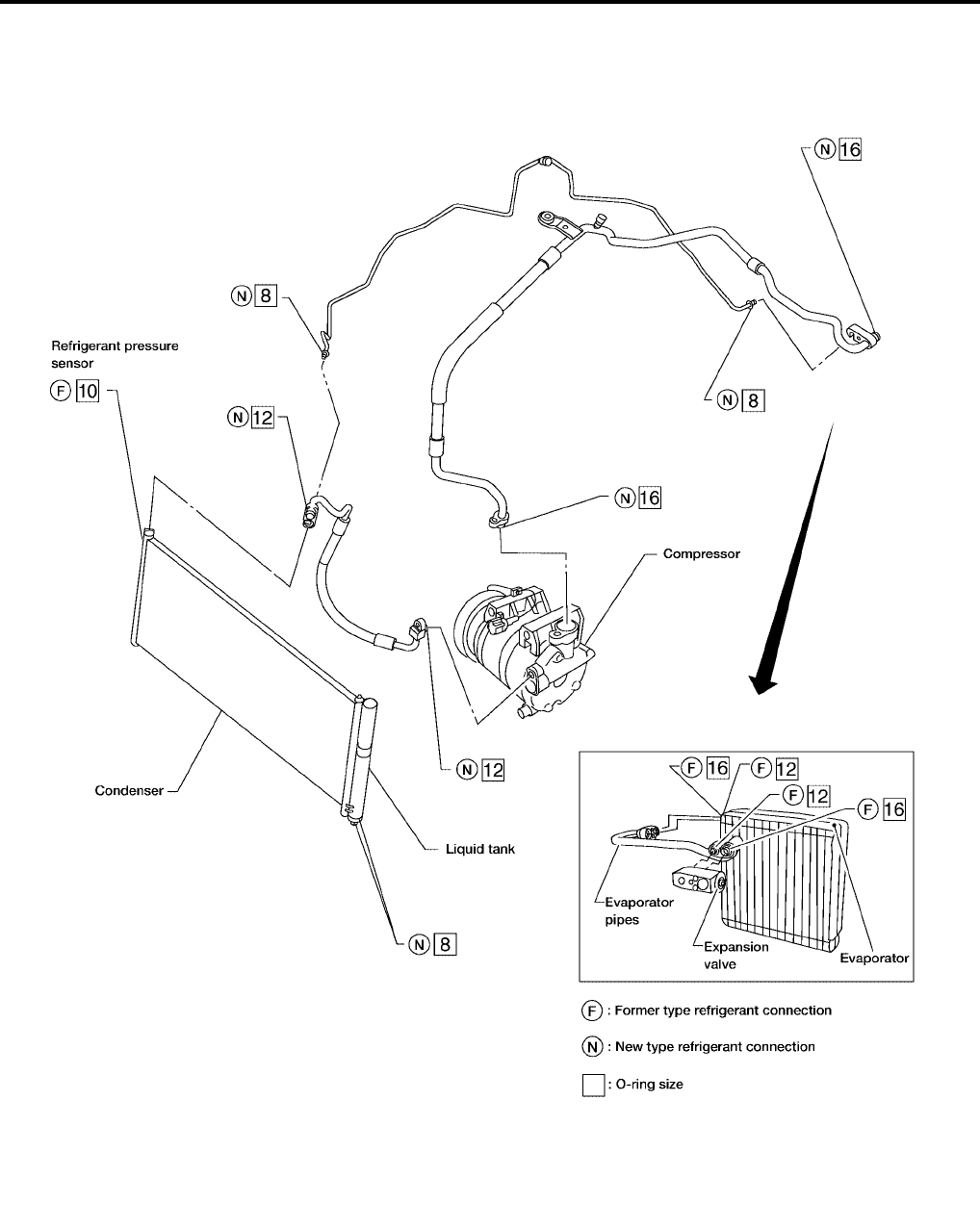 N 16

N 8

Refrigerant pressure sensor

F 10

N 12

N 8

N 16

Compressor

N 12

Condenser

Liquid tank

N 8

F 16 F 12

F 12

F 16

Evaporator pipes

Expansion valve

Evaporator

F : Former type refrigerant connection

N : New type refrigerant connection

: O-ring size