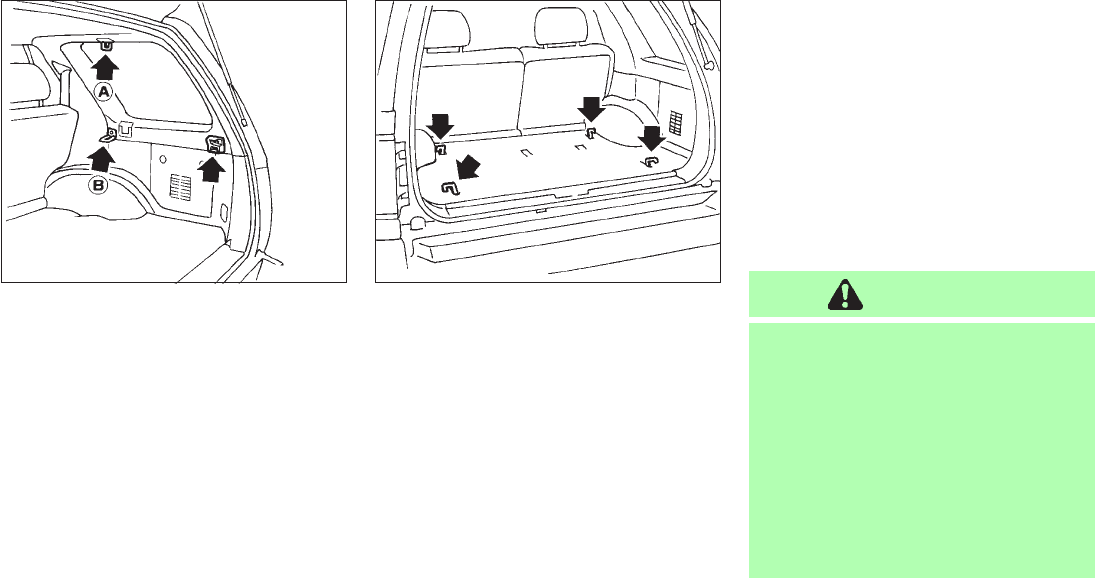 A

B