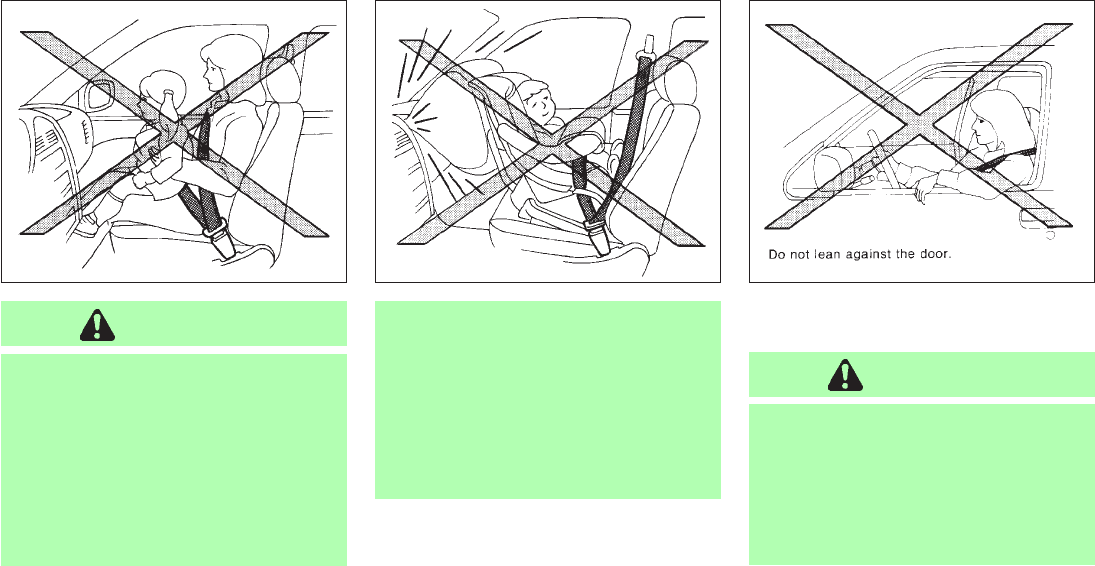 Do not lean against the door.