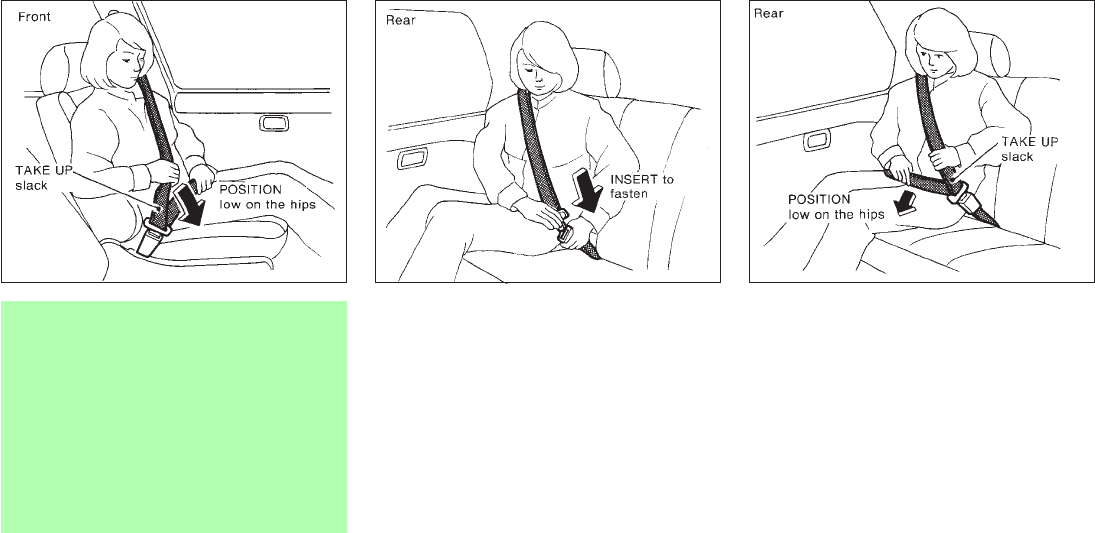 Front

TAKE UP slack

POSITION low on the hips

Rear

INSERT to fasten

Rear

TAKE UP slack

POSITION low on the hips