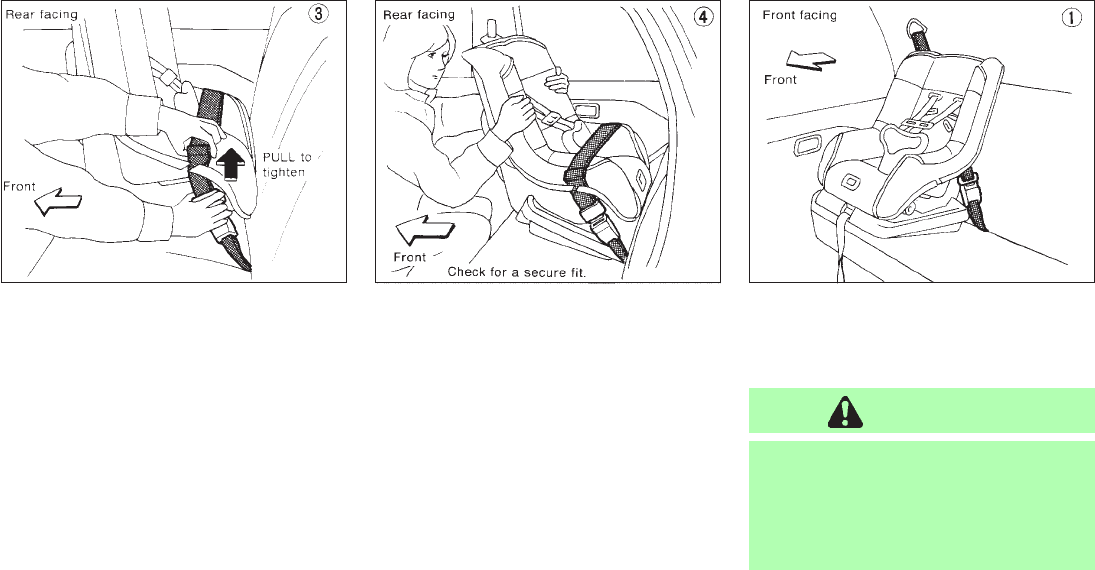 Rear facing
③
PULL to tighten
Front

Rear facing
④
Front
Check for a secure fit.

Front facing
①
Front