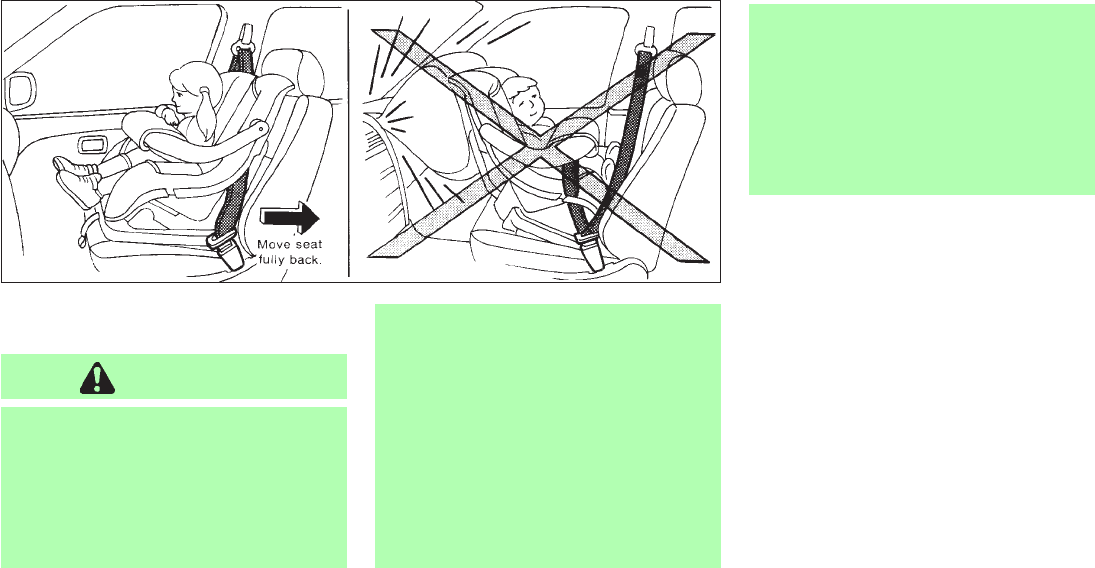 Move seat fully back.