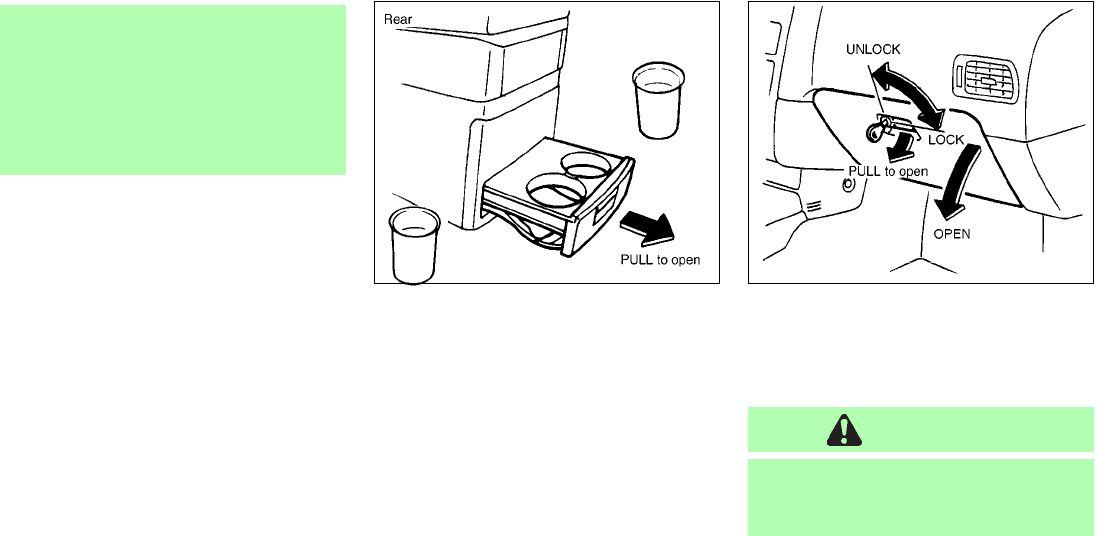 Rear

PULL to open

UNLOCK

LOCK

PULL to open

OPEN