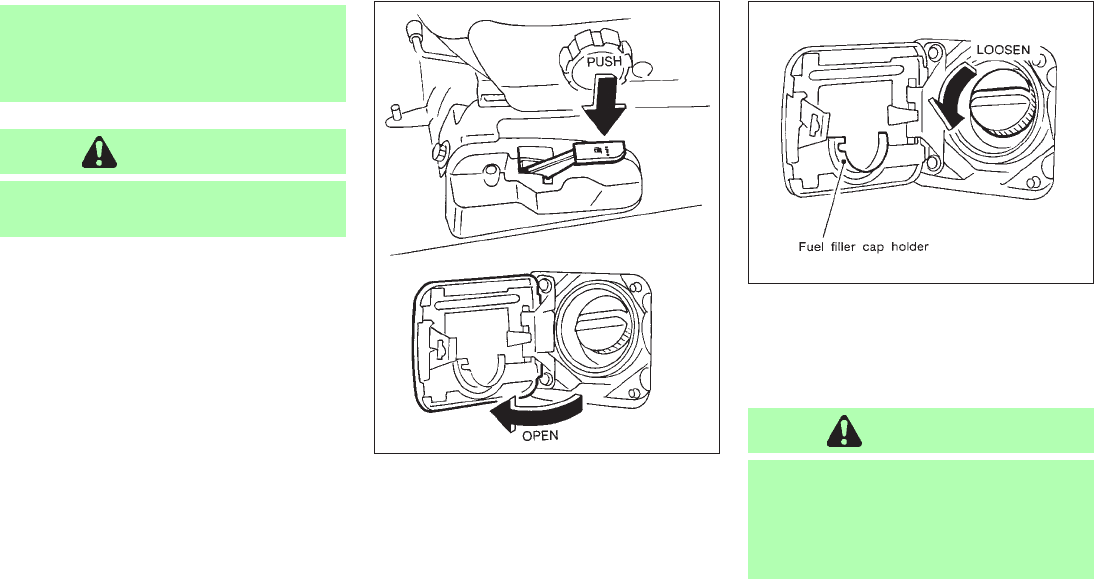 PUSH

OPEN

LOOSEN

Fuel filler cap holder