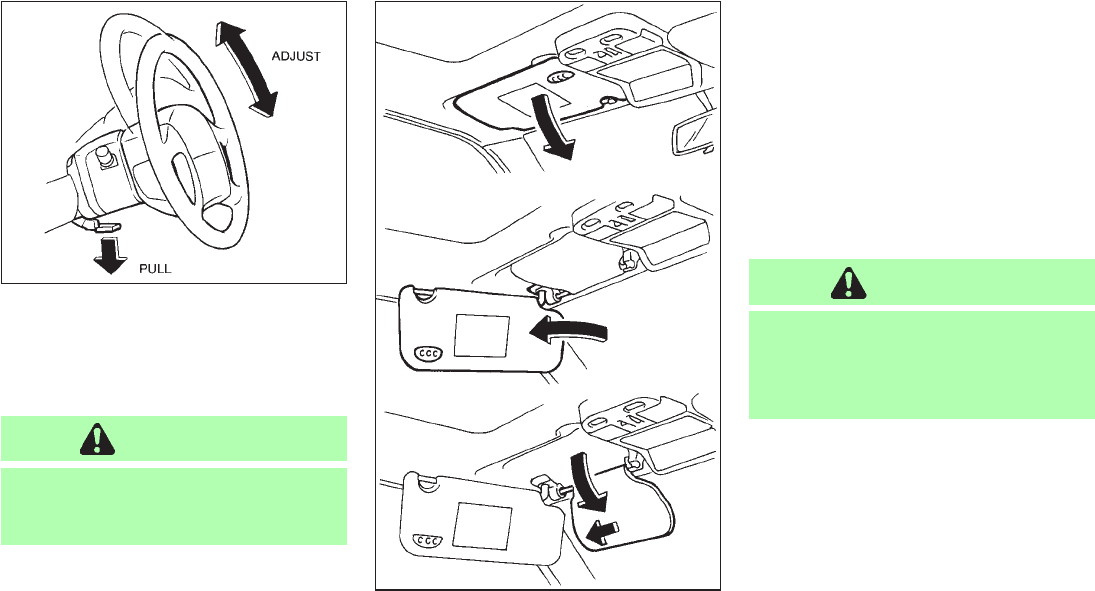 ADJUST

PULL