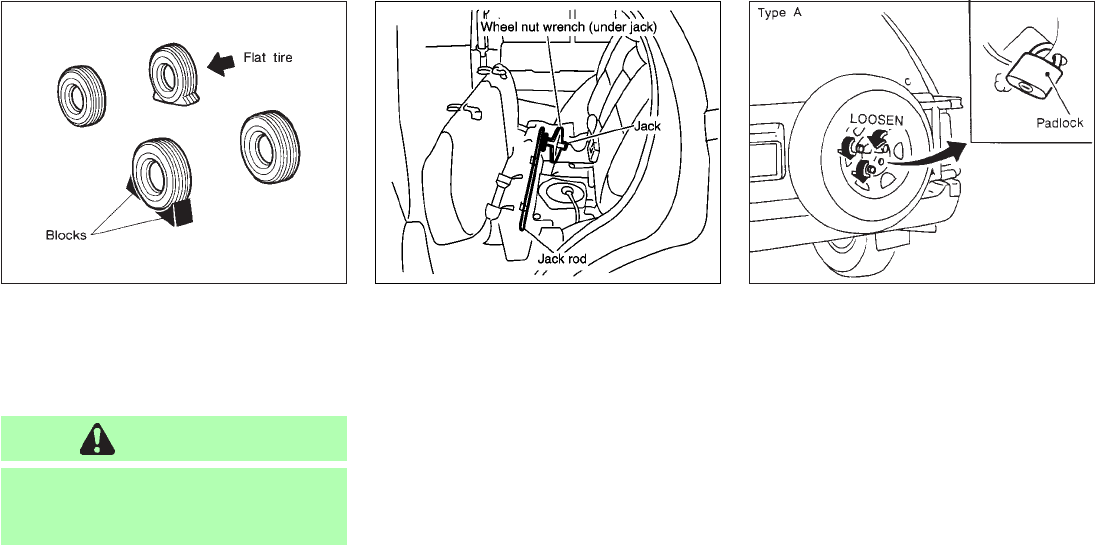 Flat tire

Blocks

Wheel nut wrench (under jack)

Jack

Jack rod

Type A

LOOSEN

Padlock