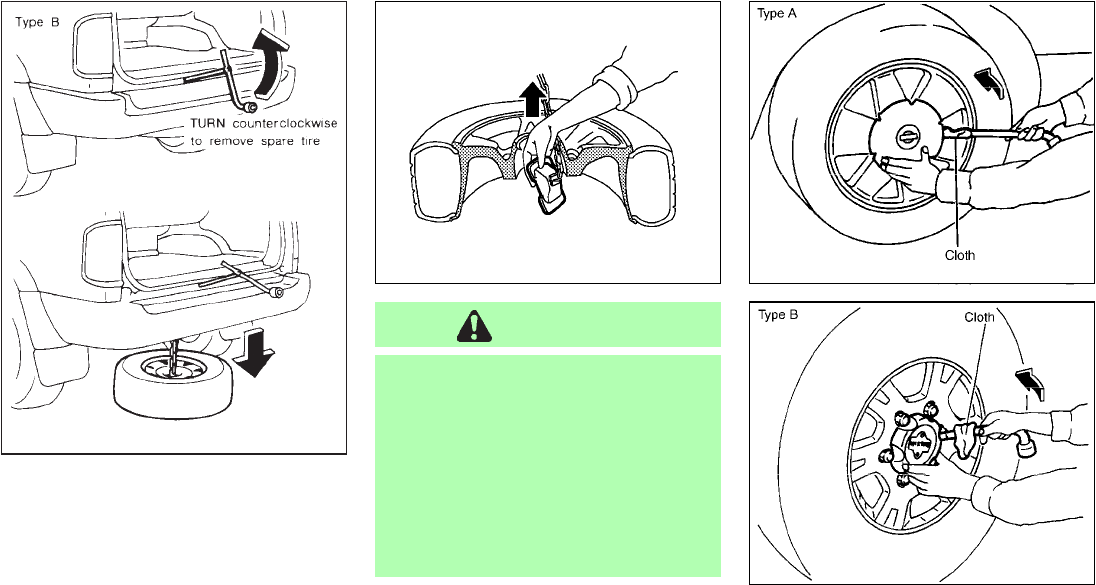 Type B

TURN counterclockwise to remove spare tire

Type A

Cloth

Type B

Cloth