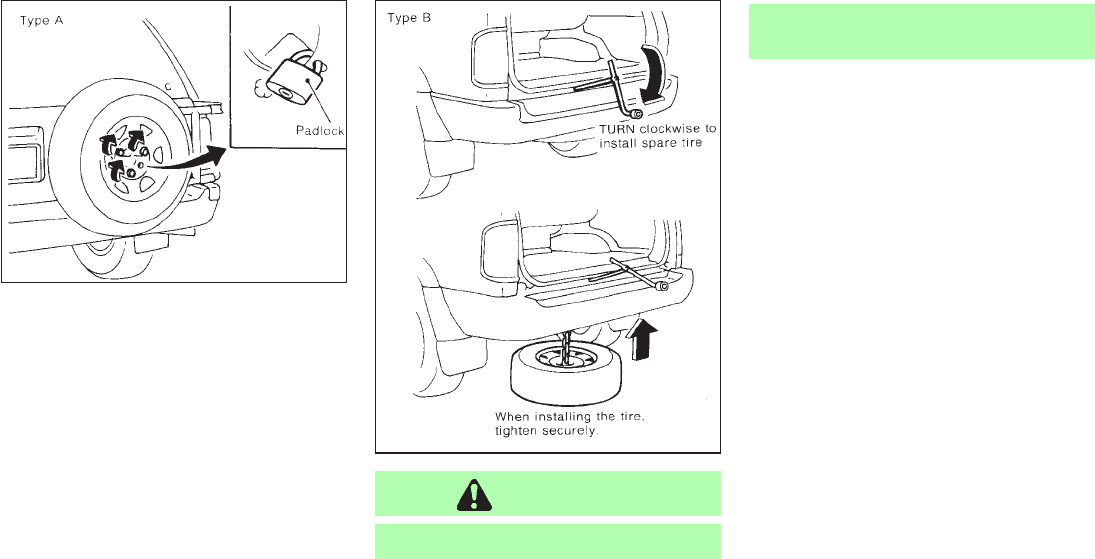 Type A

Padlock

Type B

TURN clockwise to install spare tire

When installing the tire, tighten securely.