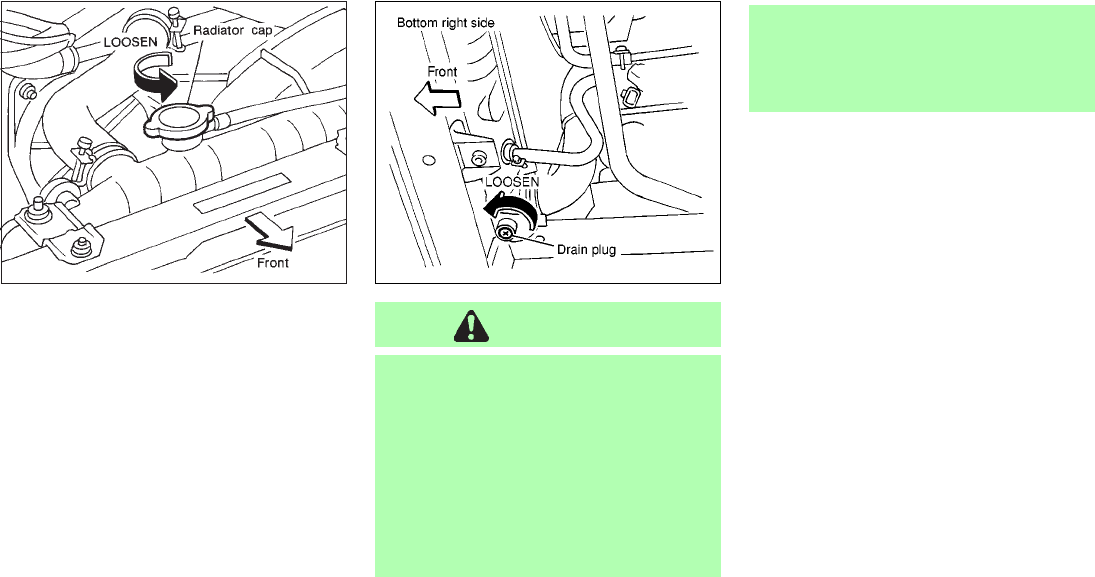 LOOSEN

Radiator cap

Front

Bottom right side

Front

LOOSEN

Drain plug