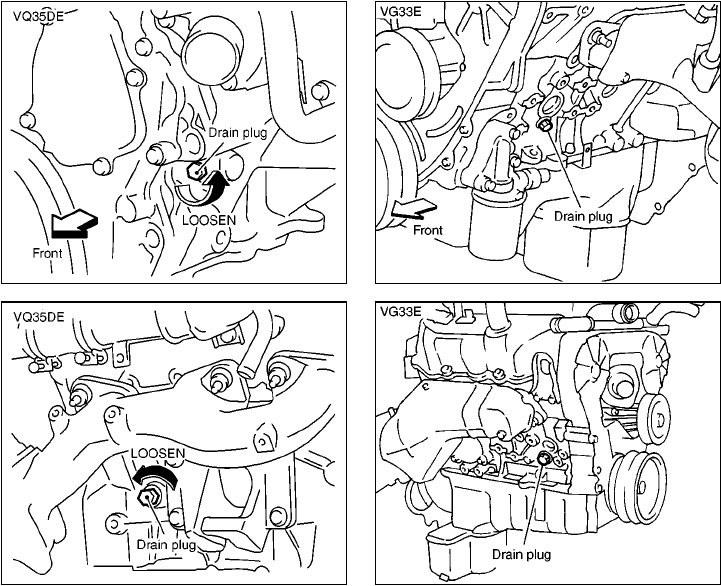 VQ35DE

Drain plug

LOOSEN

Front

VG33E

Front

Drain plug

VQ35DE

LOOSEN

Drain plug

VG33E

Drain plug