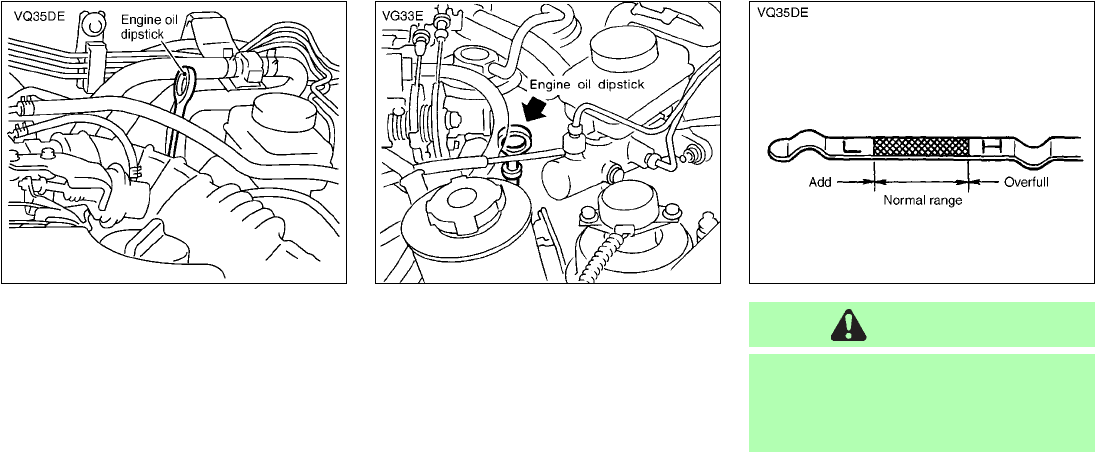 VQ35DE

Engine oil dipstick

VG33E

Engine oil dipstick

VQ35DE

L

H

Add

Overfull

Normal range