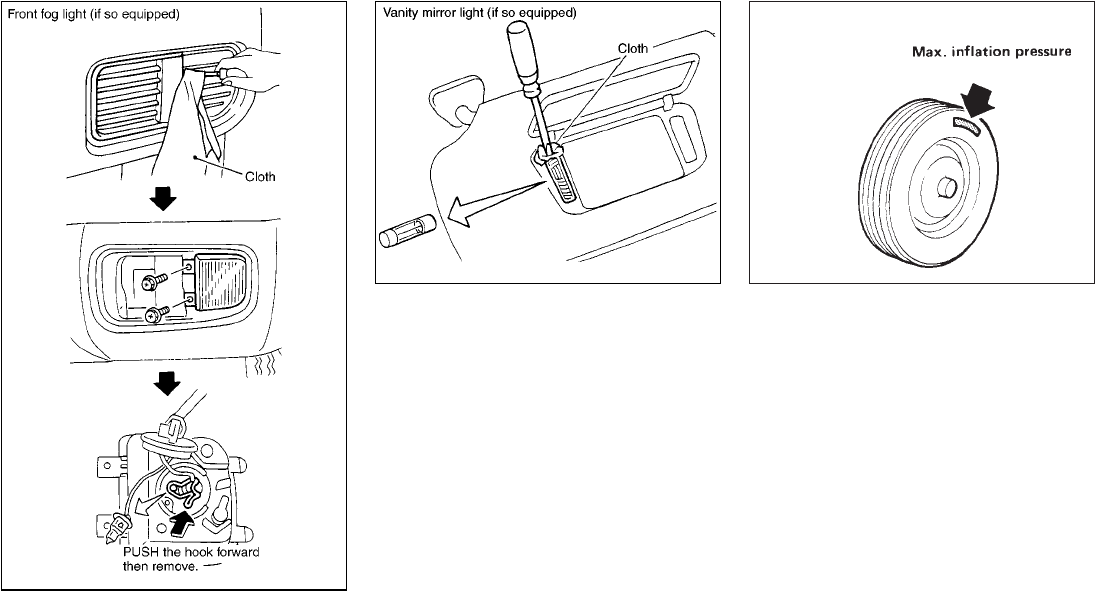 Front fog light (if so equipped)

Cloth

PUSH the hook forward then remove.

Vanity mirror light (if so equipped)

Cloth

Max. inflation pressure