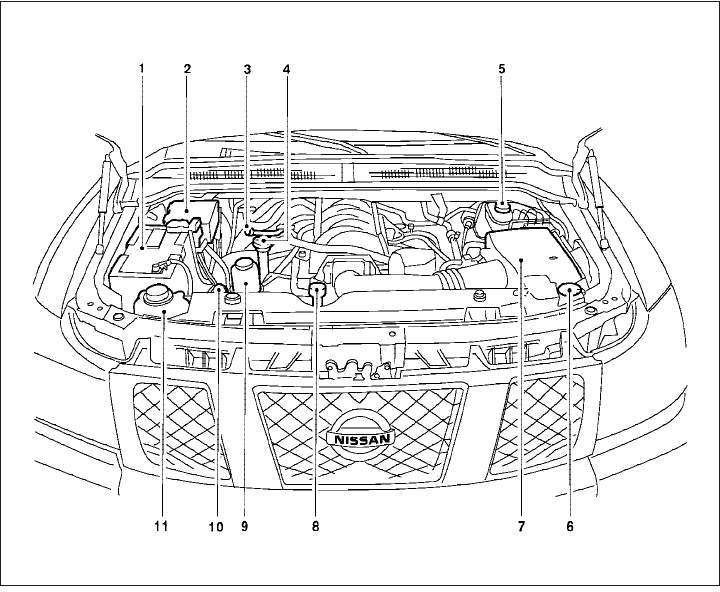 1
2
3
4
5
NISSAN
11
10
9
8
7
6